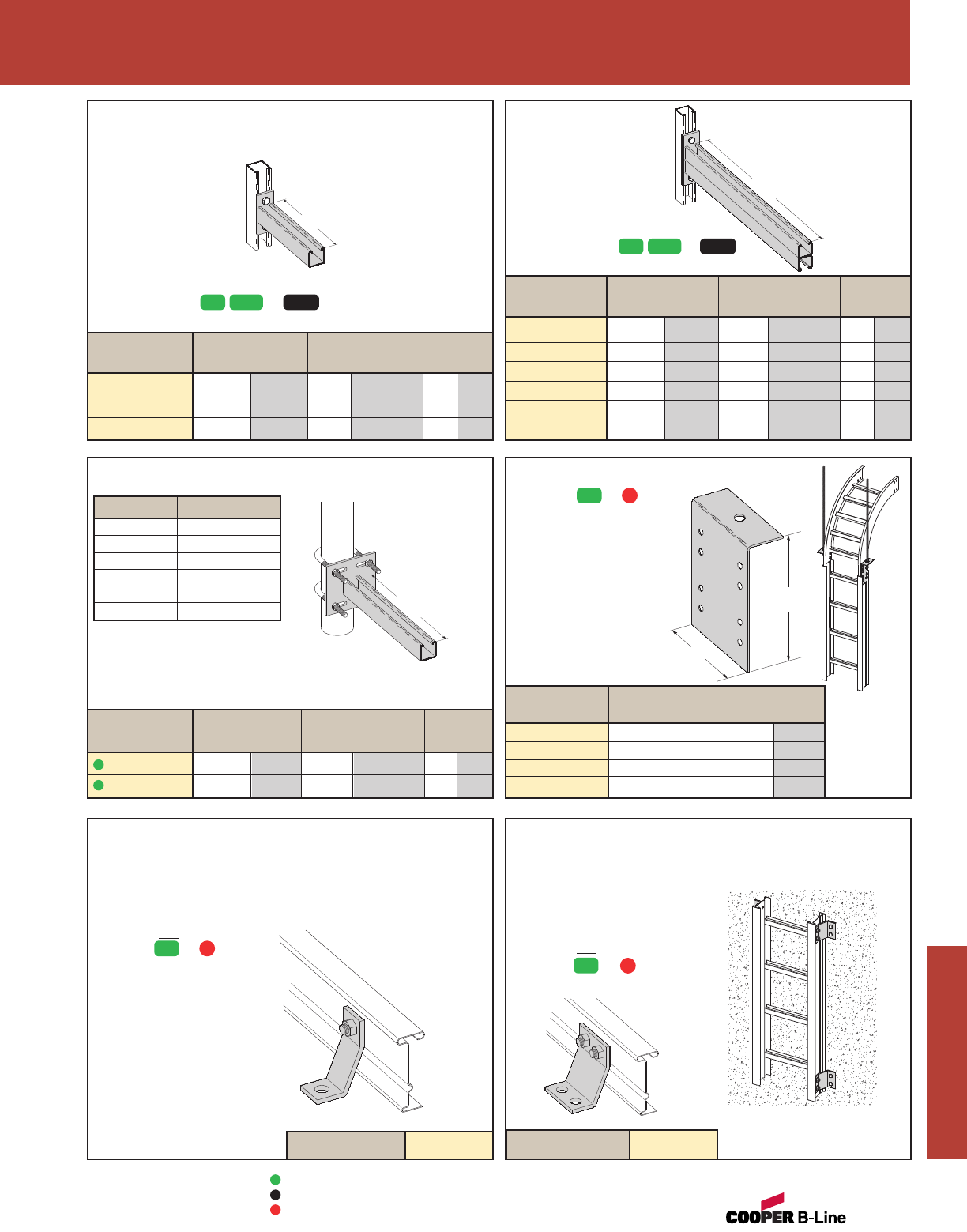 COOPER B-Line