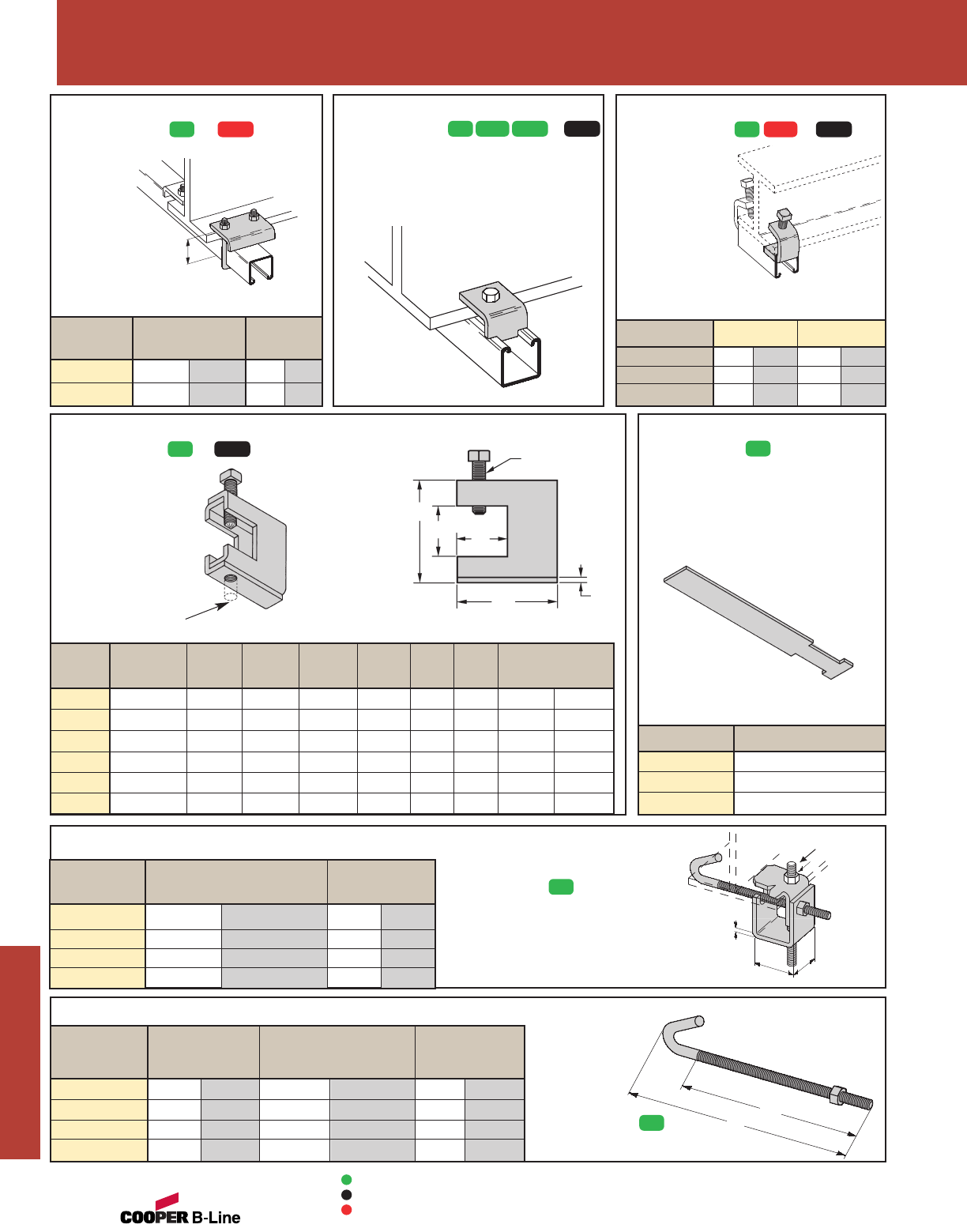 COOPER B-Line