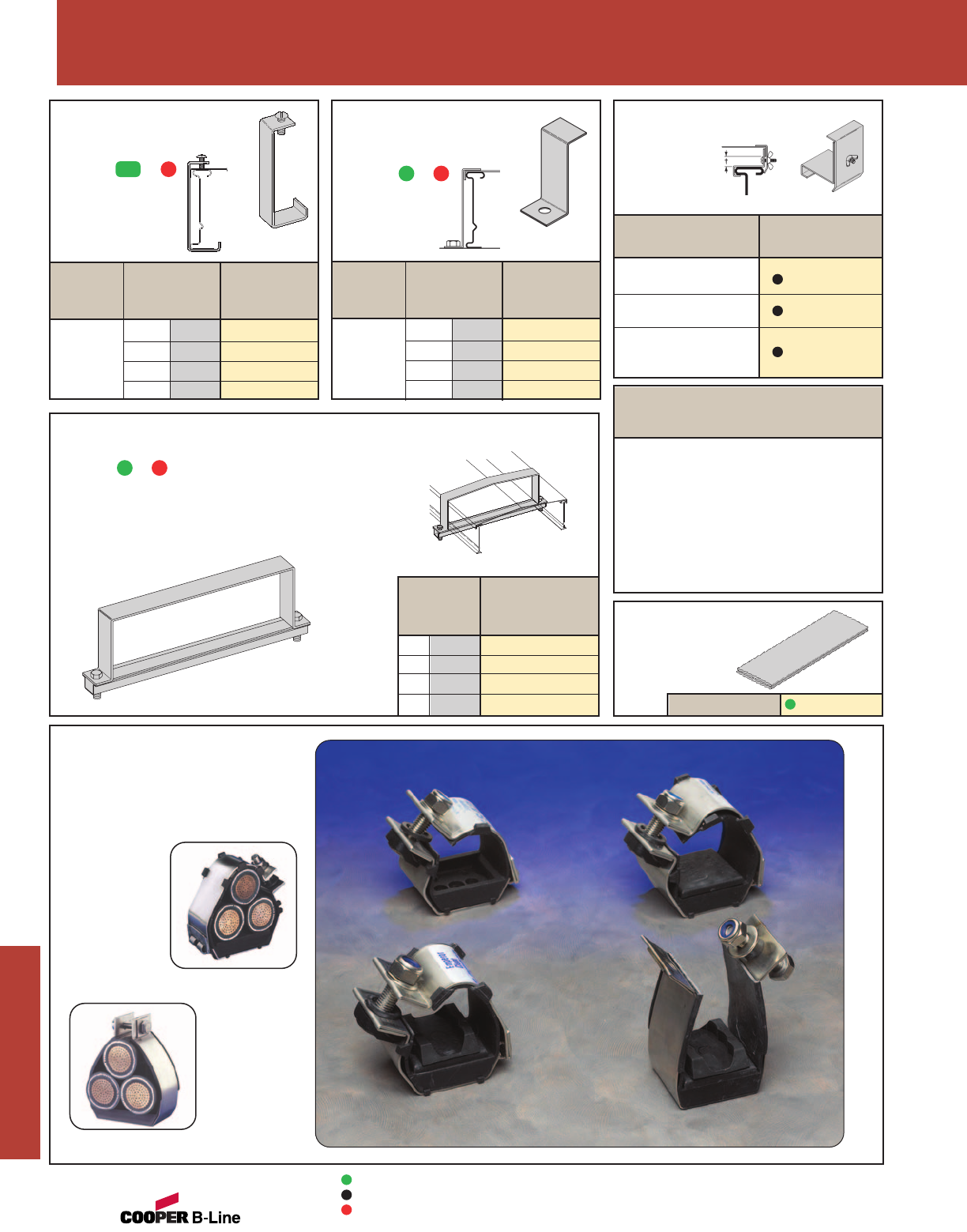 COOPER B-Line