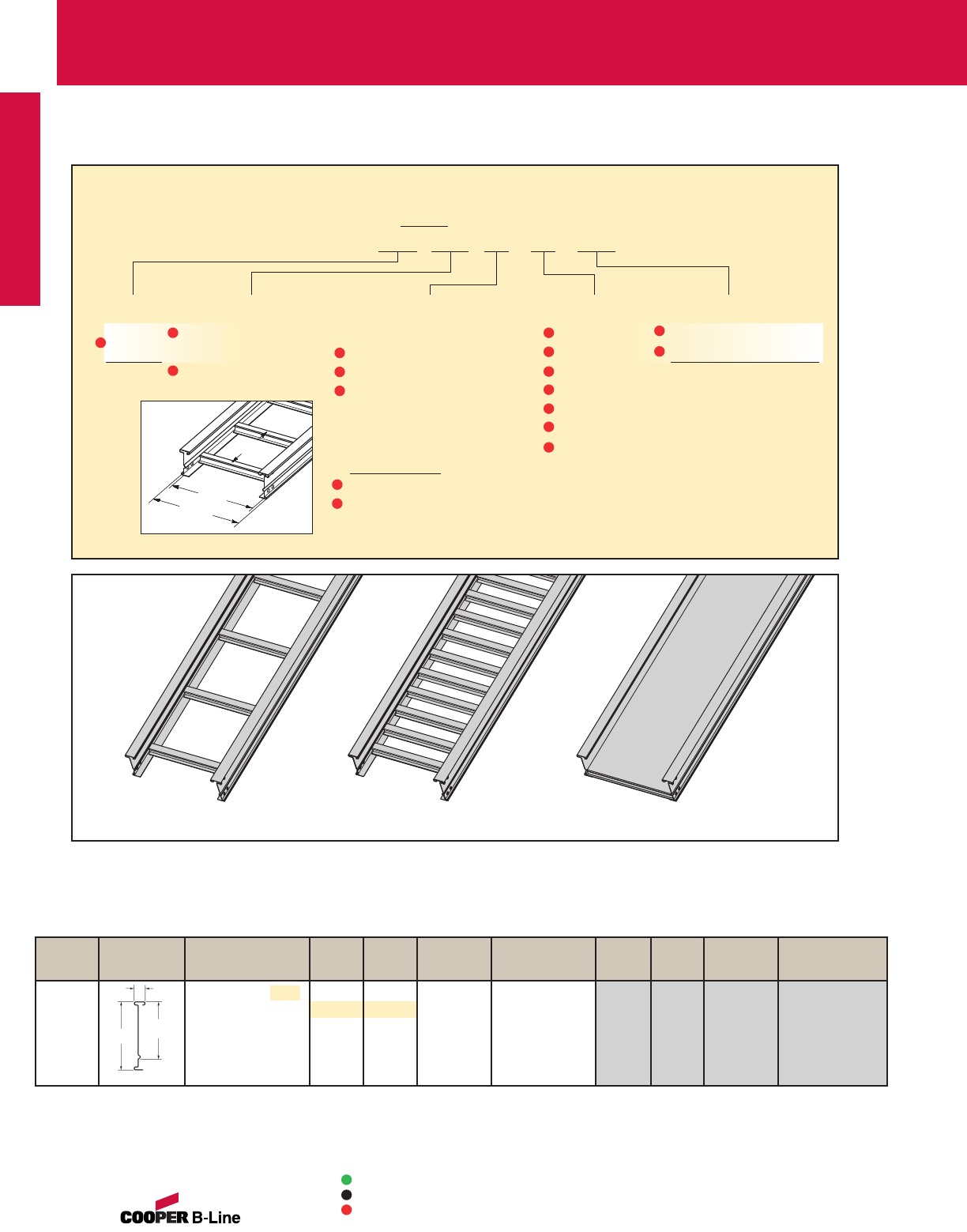 COOPER B-Line