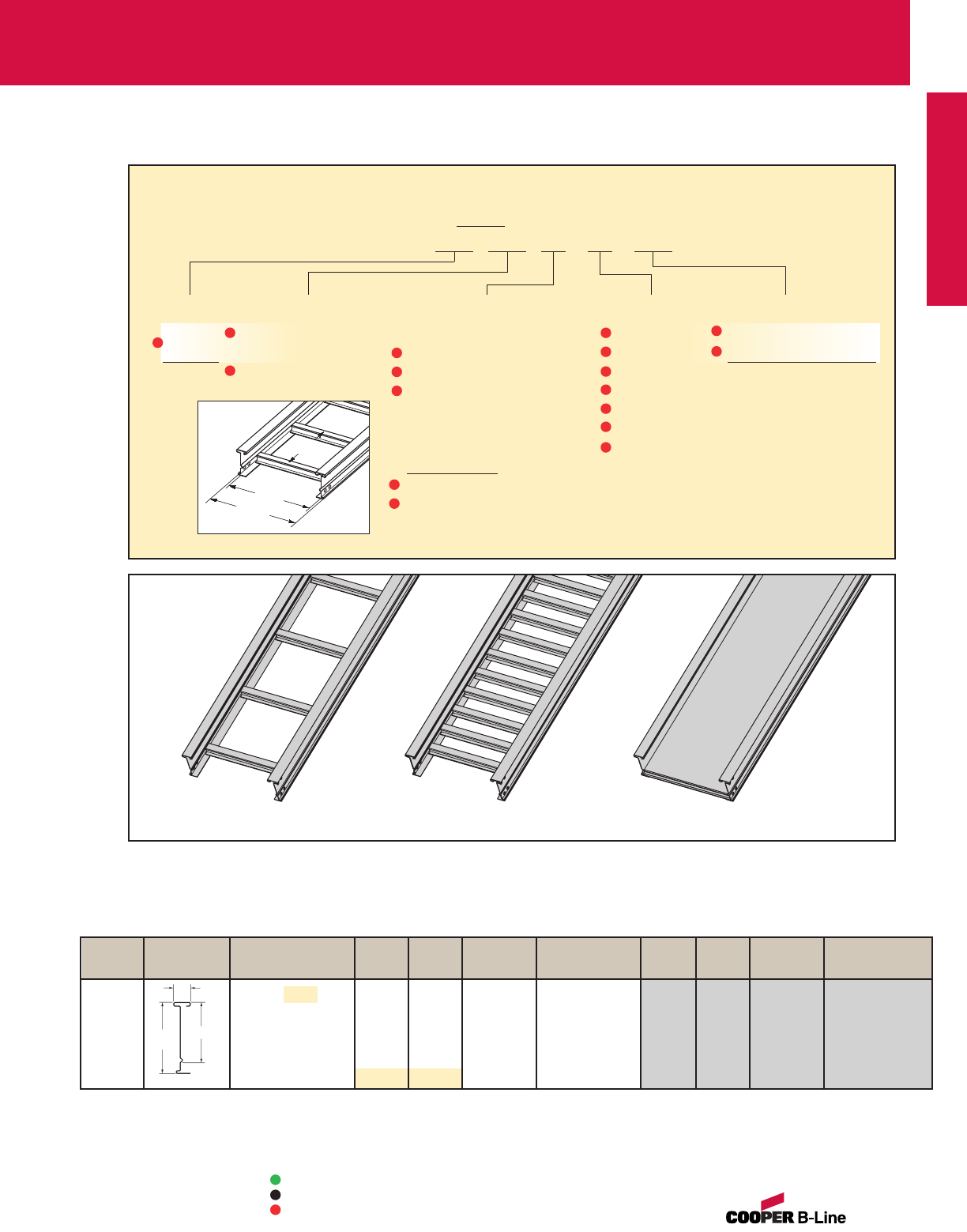 COOPER B-Line