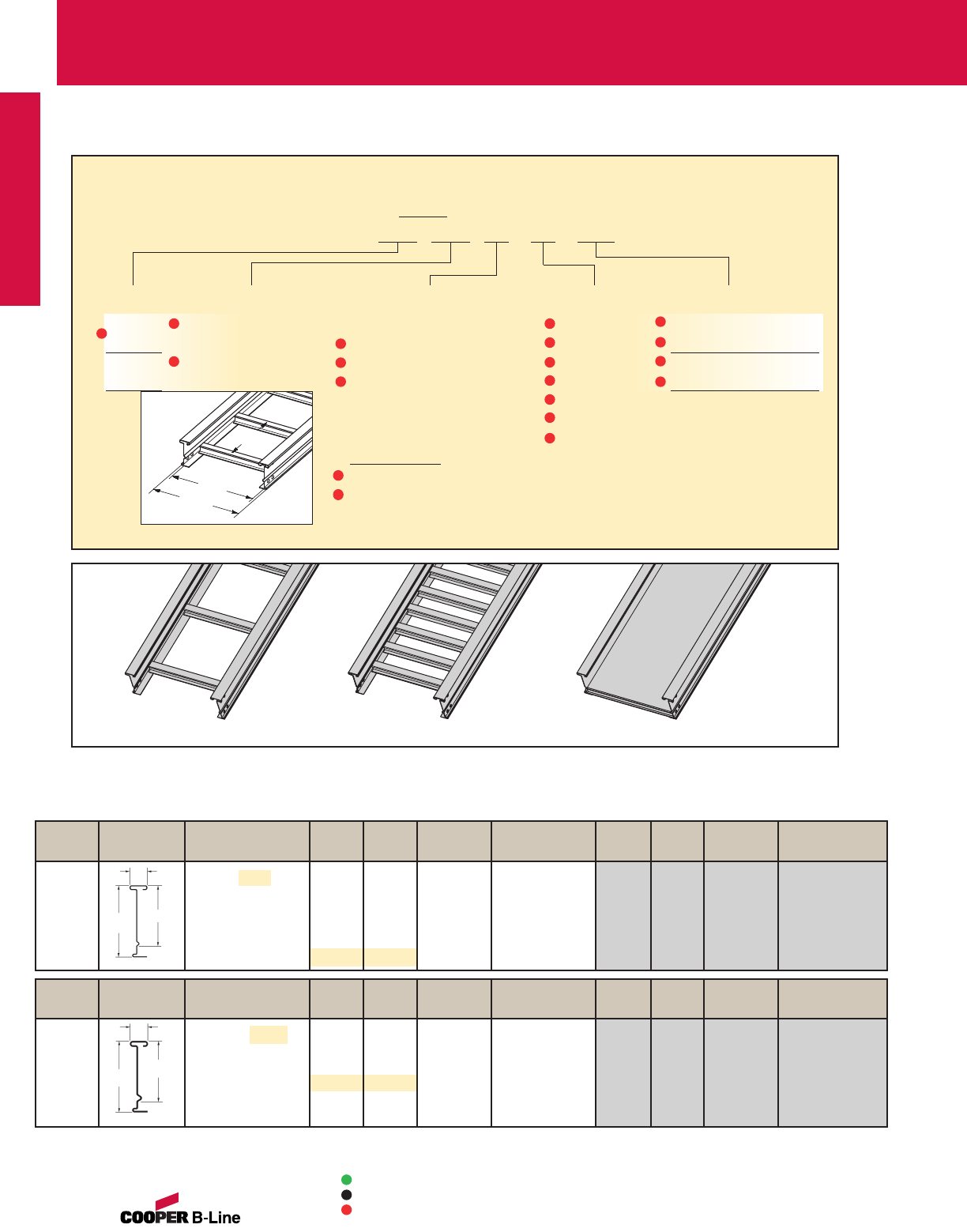 COOPER B-Line