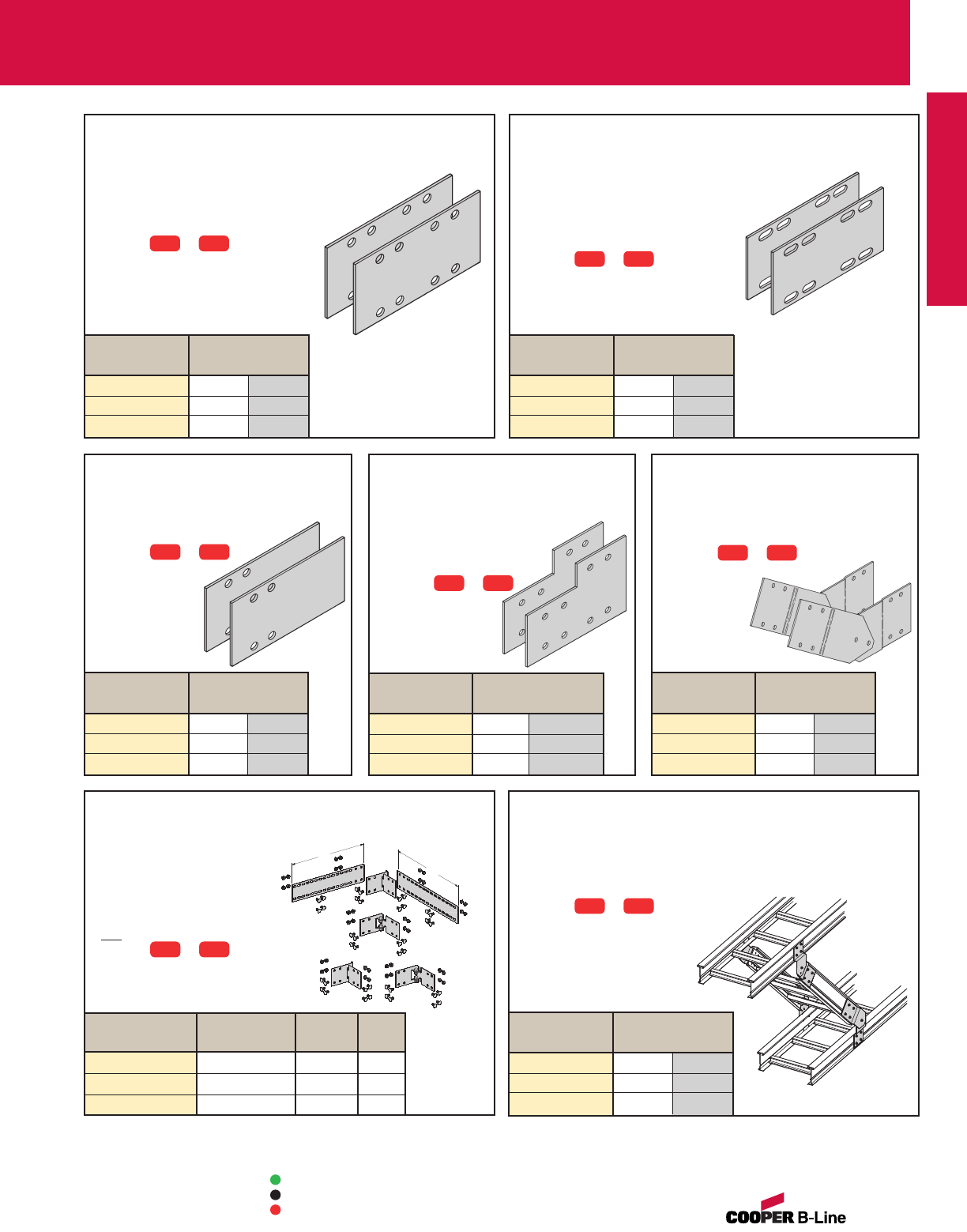 COOPER B-Line