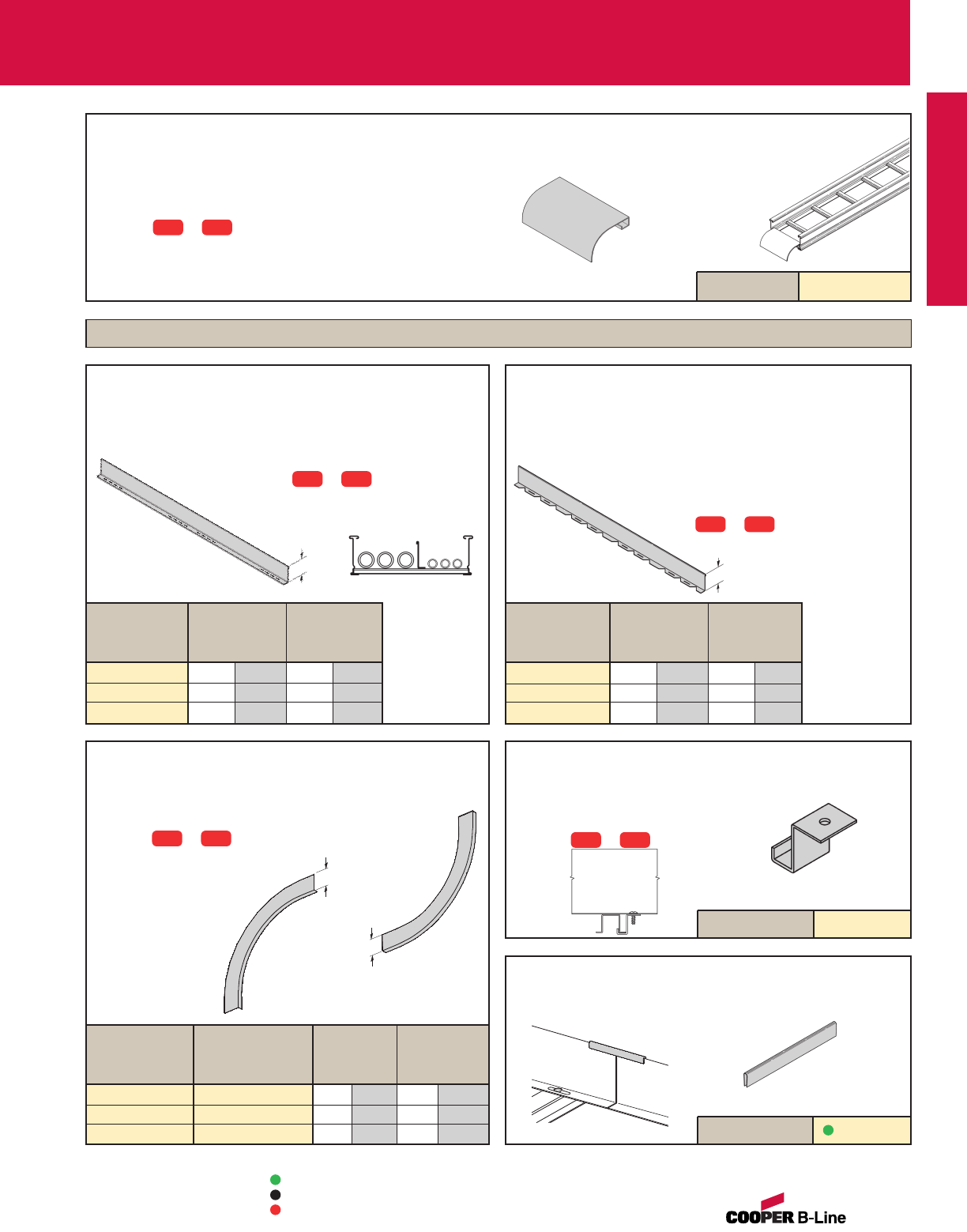 COOPER B-Line