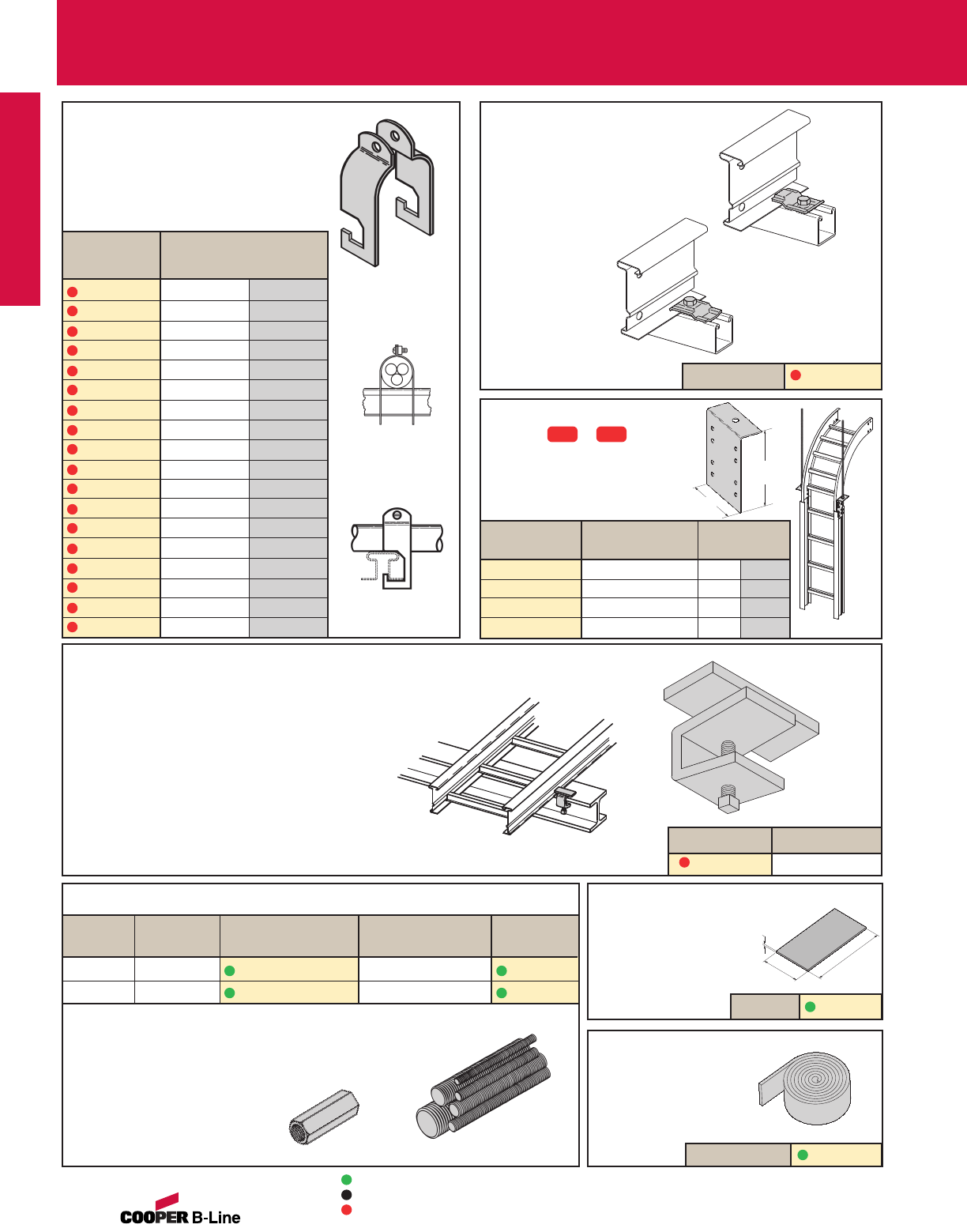 COOPER B-Line