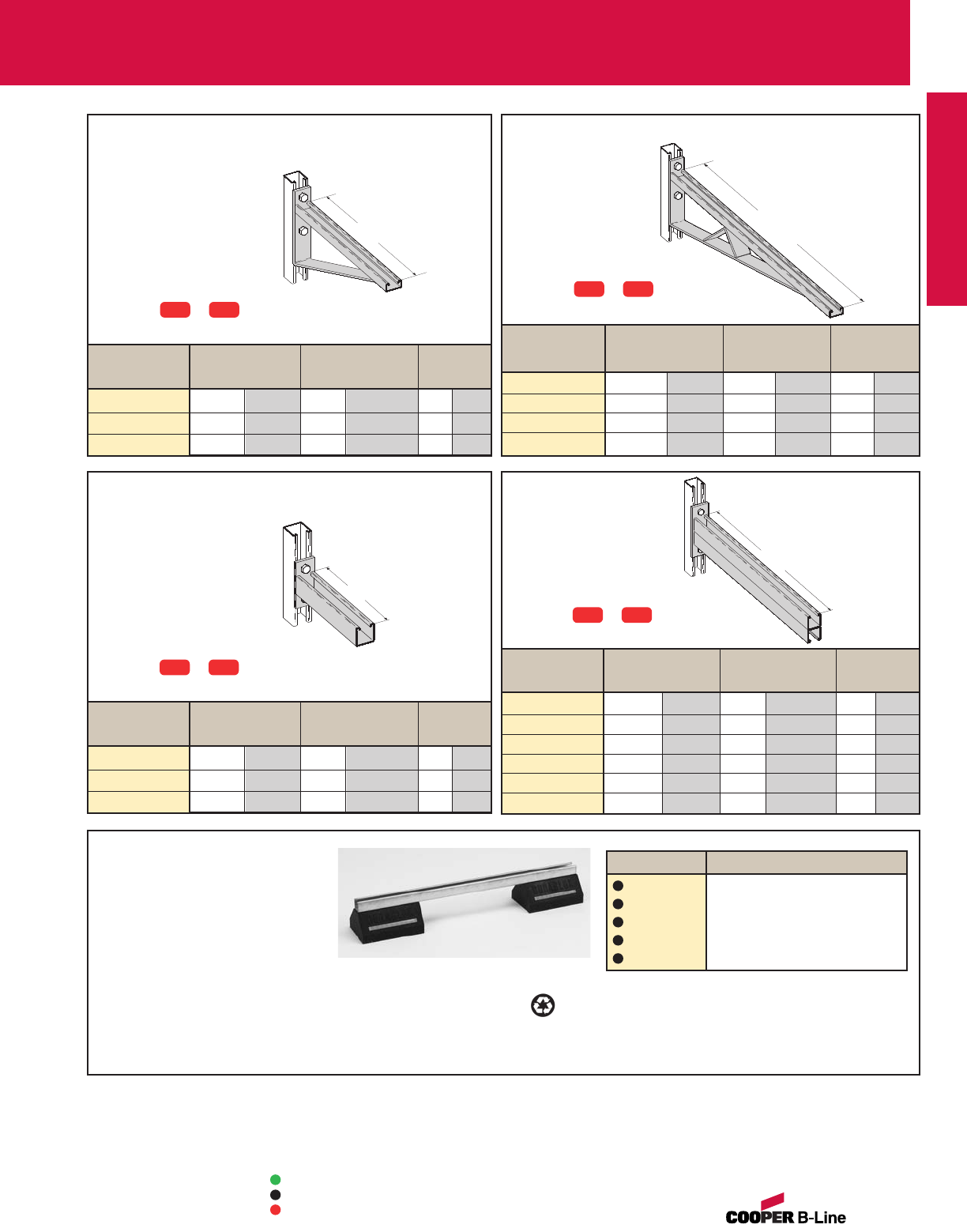 COOPER B-Line