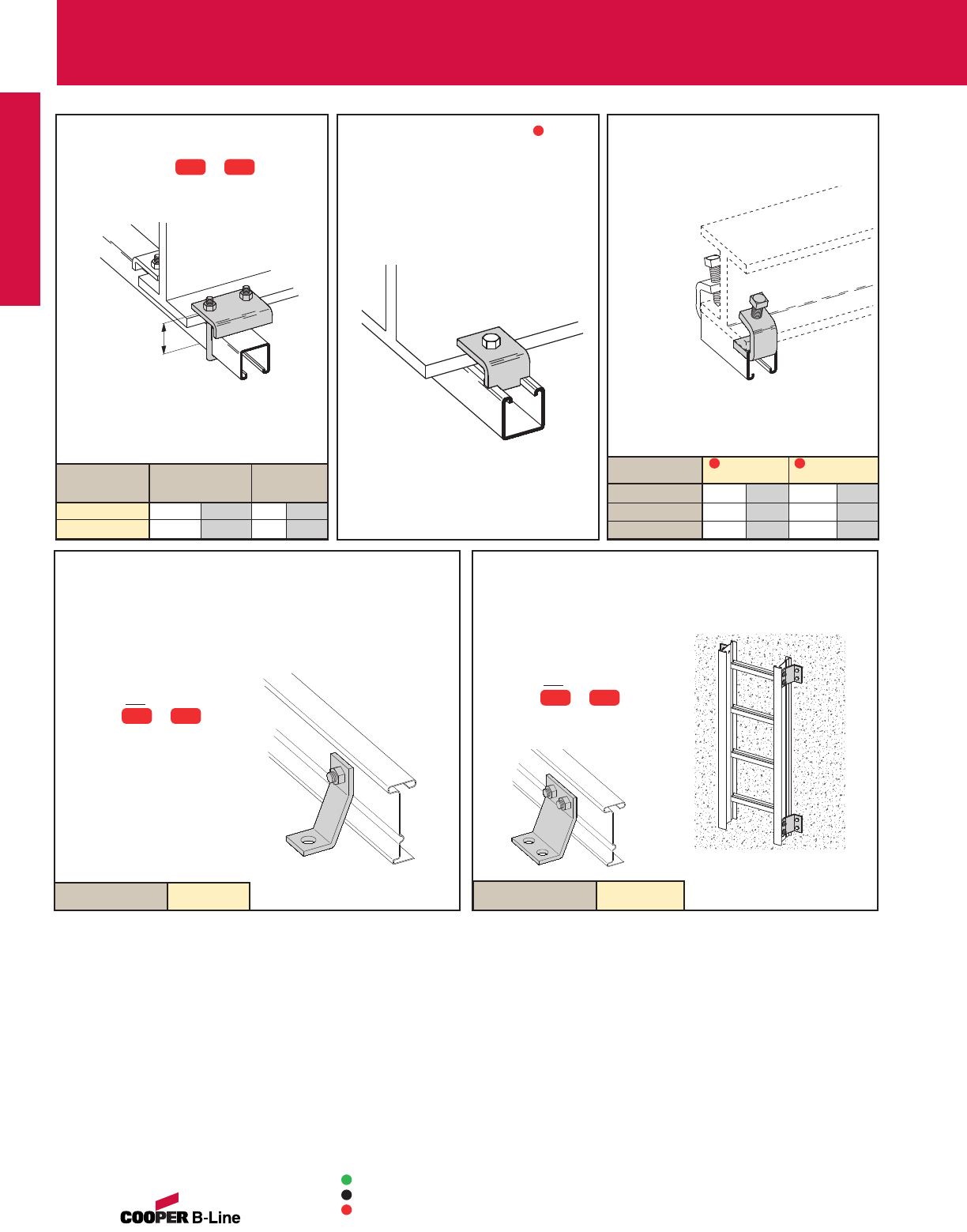 COOPER B-Line