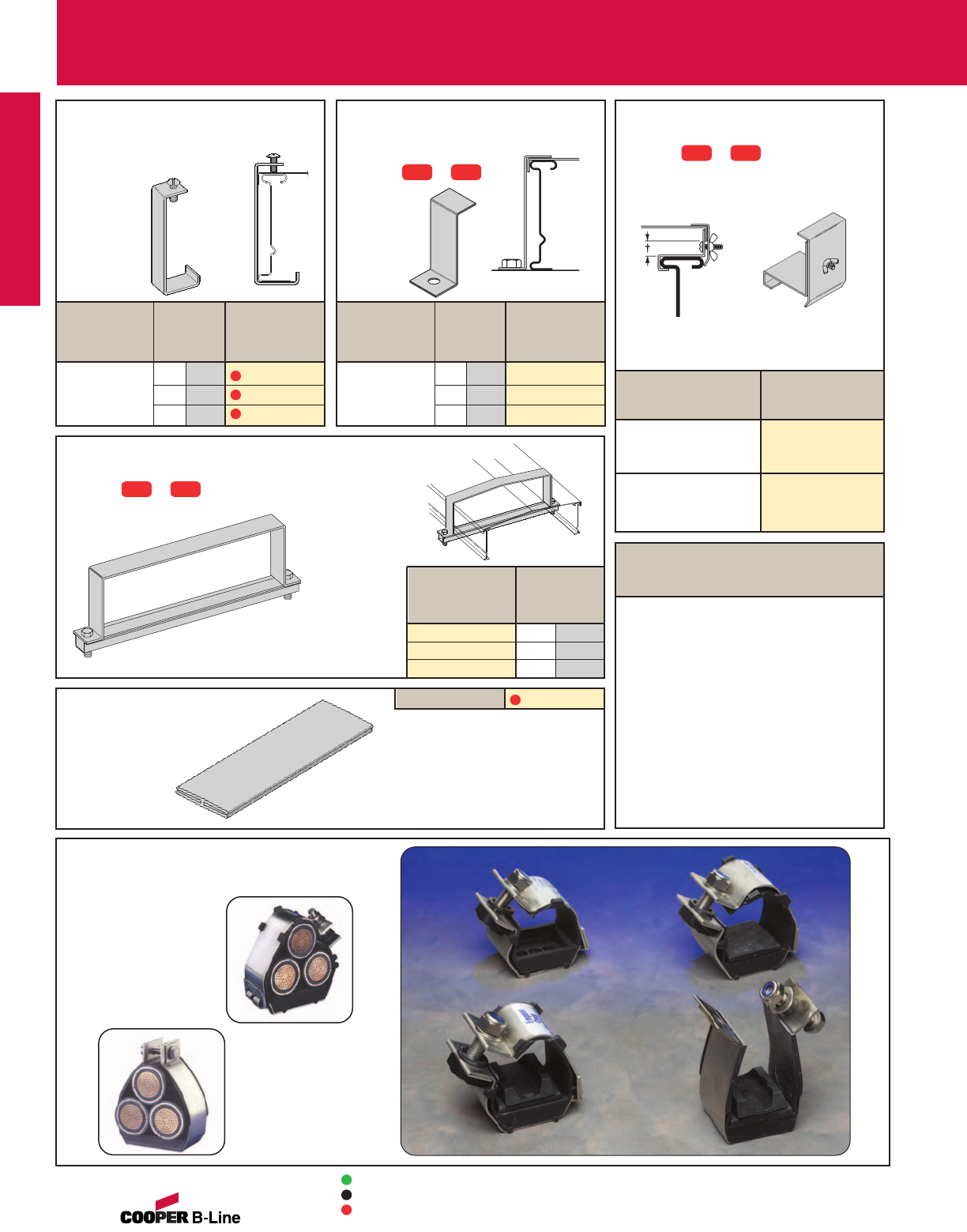 COOPER B-Line