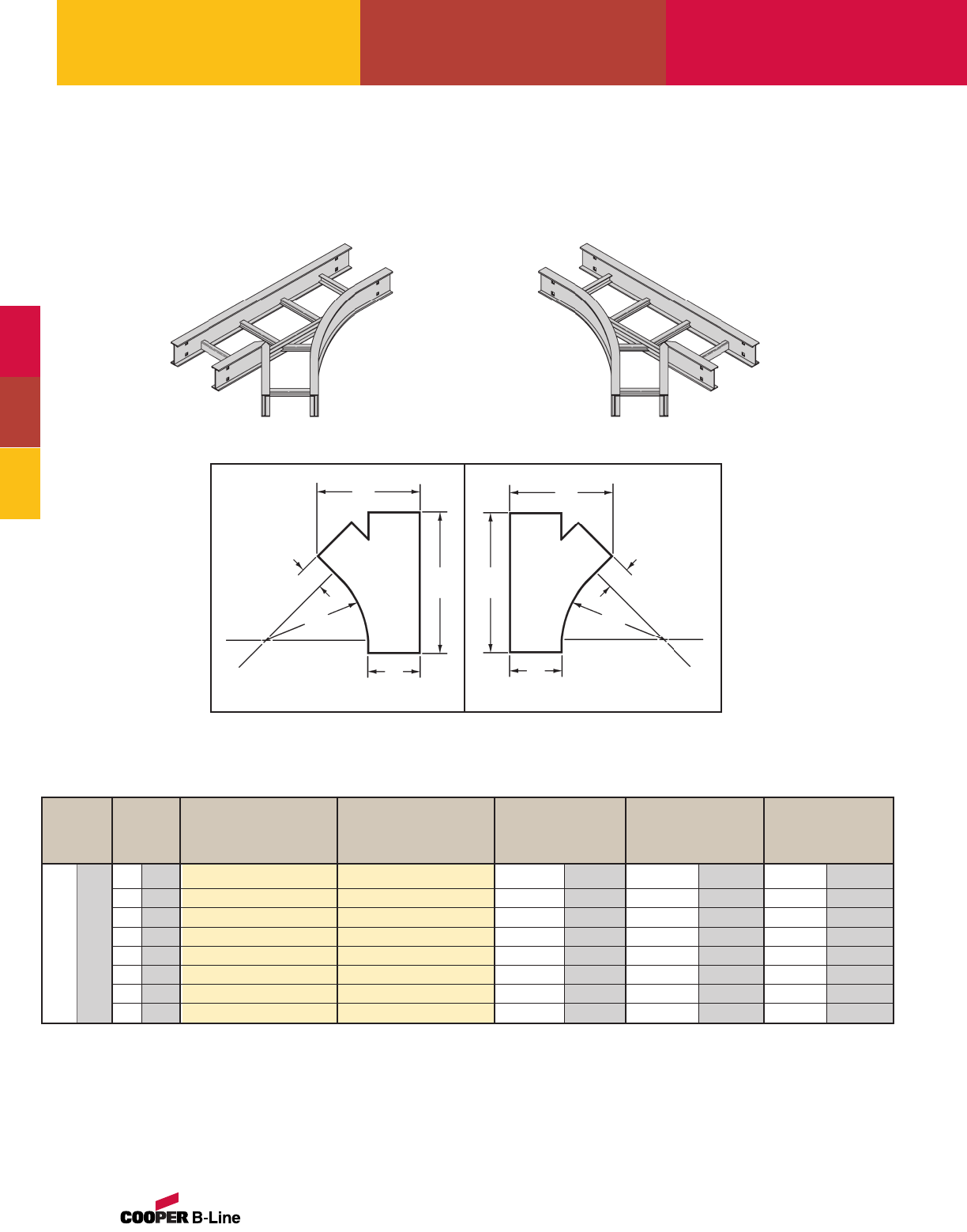 COOPER B-Line