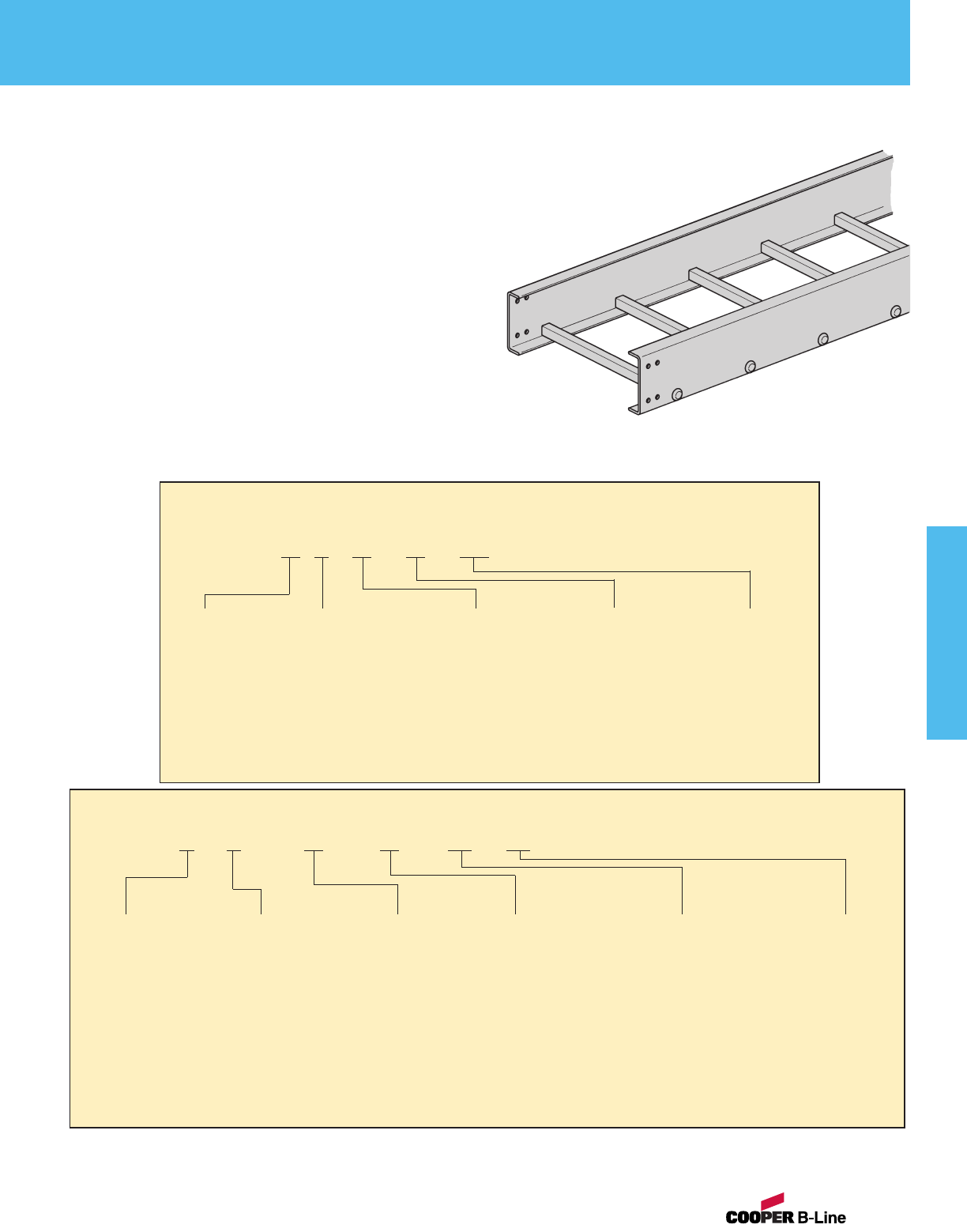 COOPER B-Line