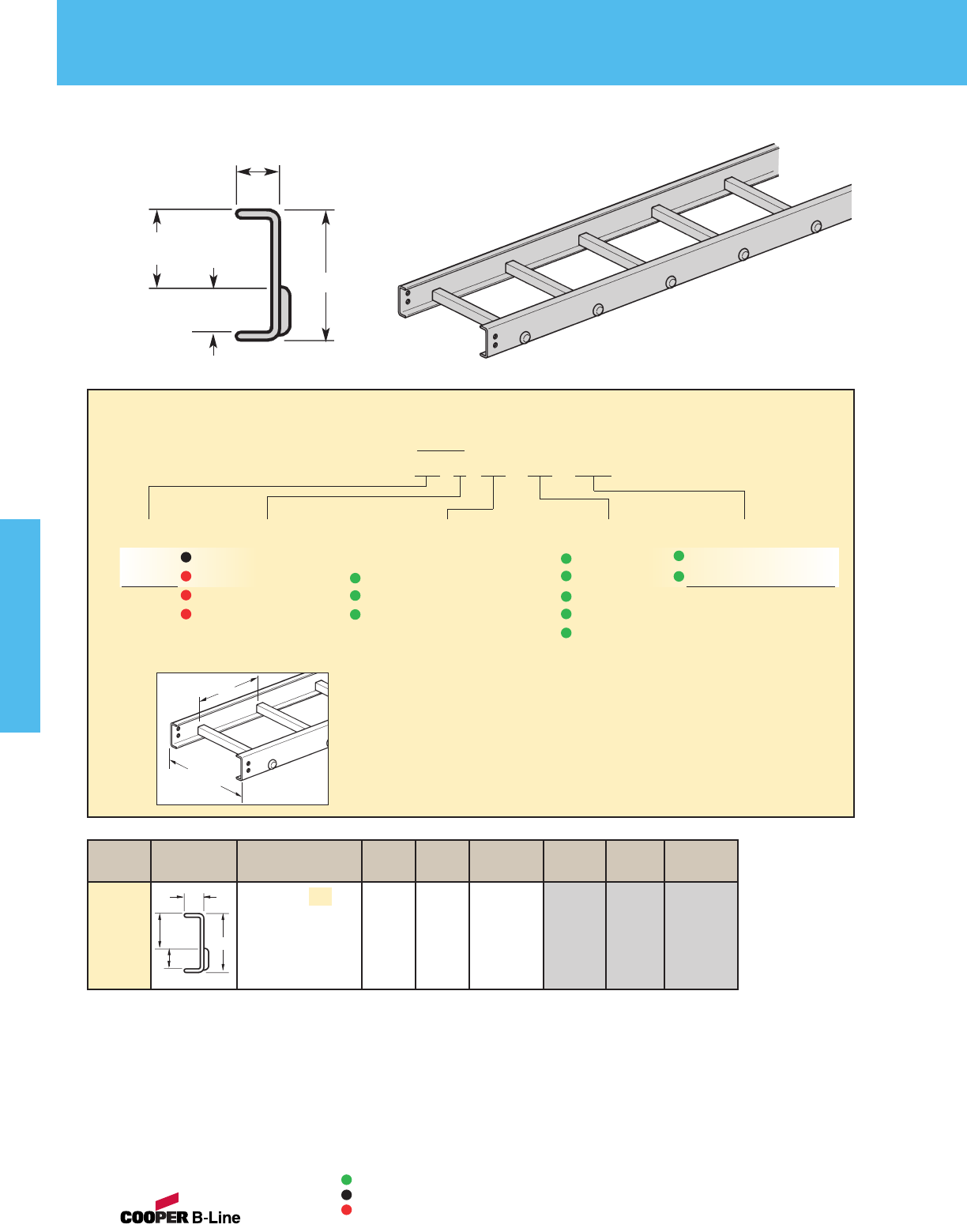 COOPER B-Line