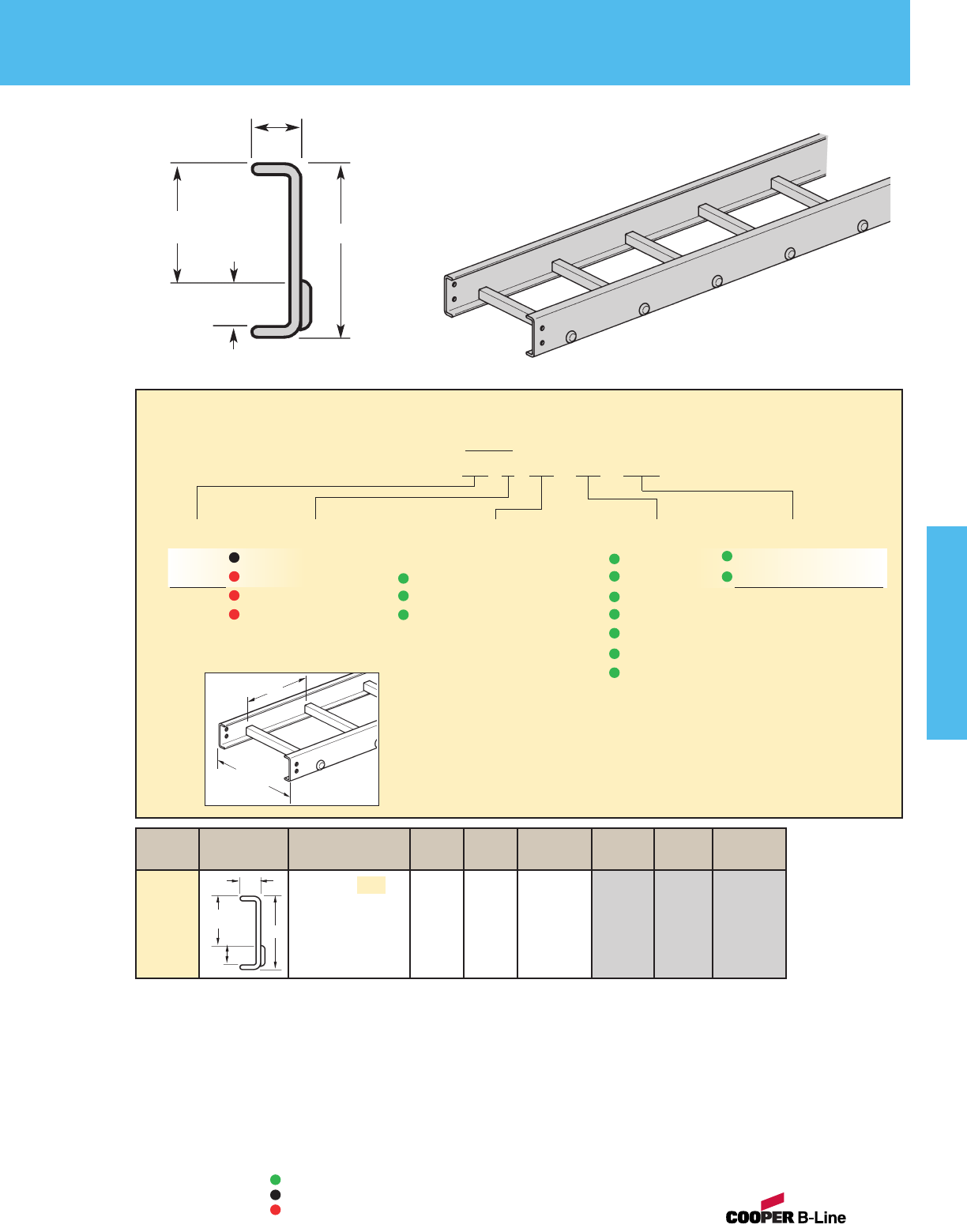 COOPER B-Line