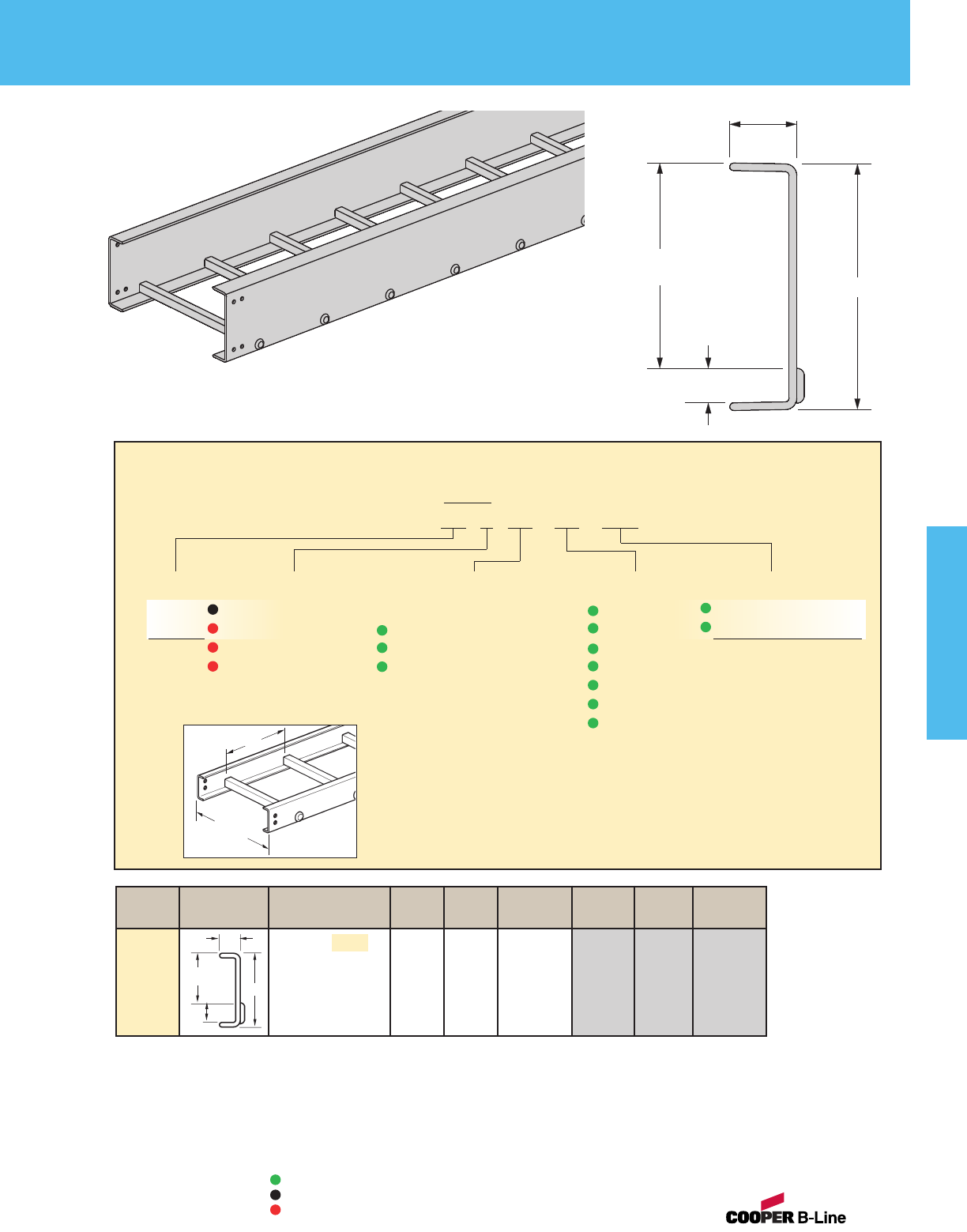 COOPER B-Line