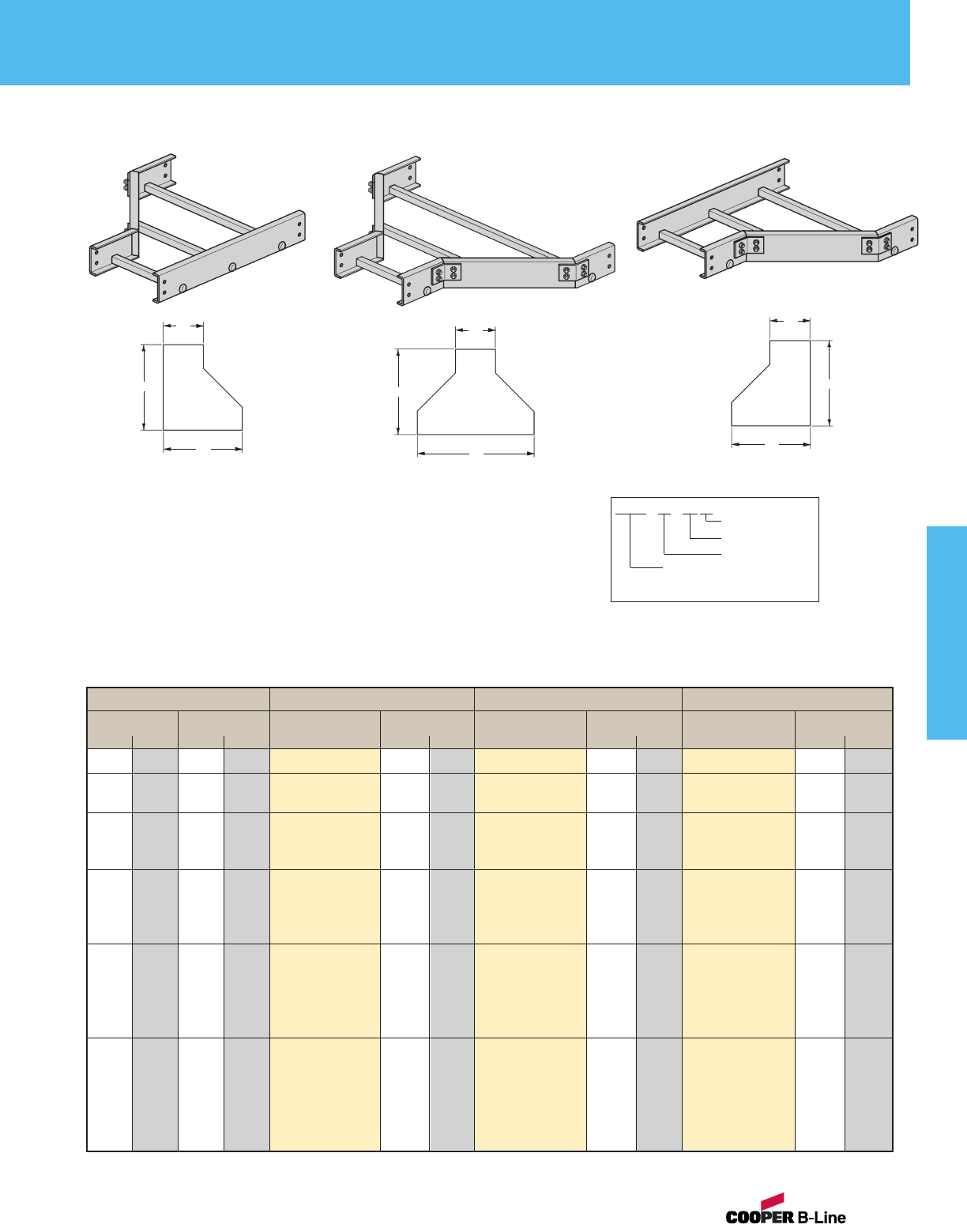 COOPER B-Line