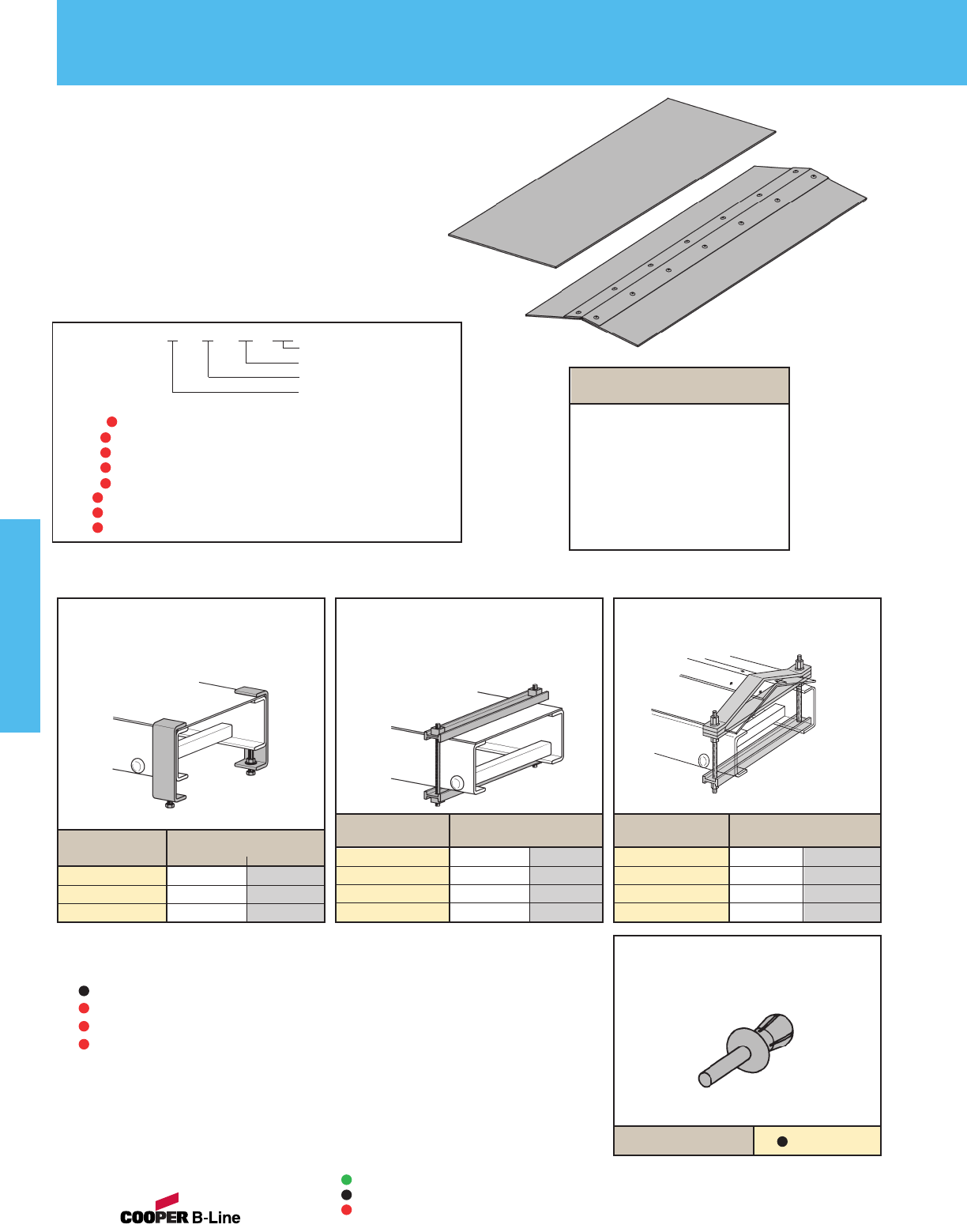 COOPER B-Line