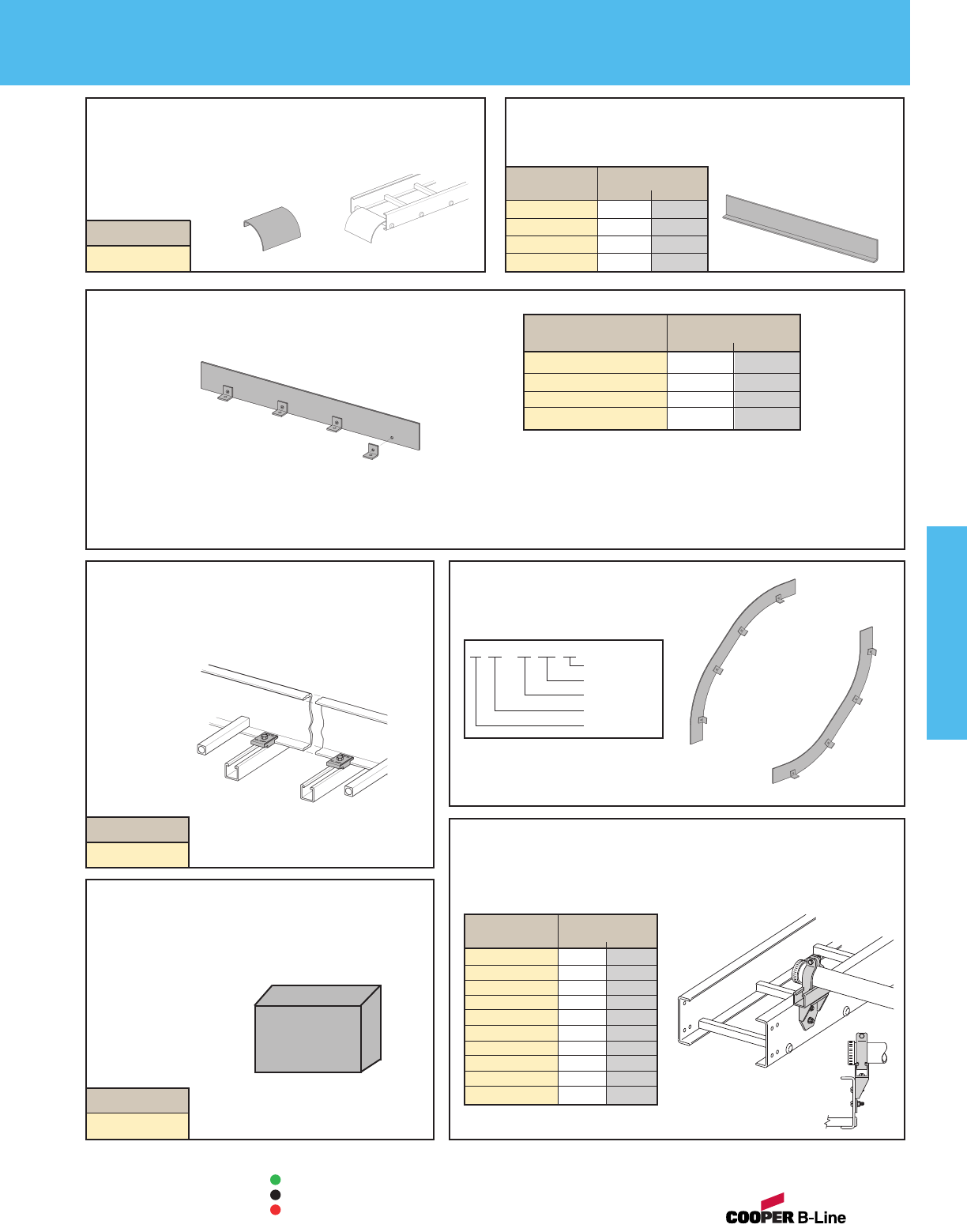 COOPER B-Line