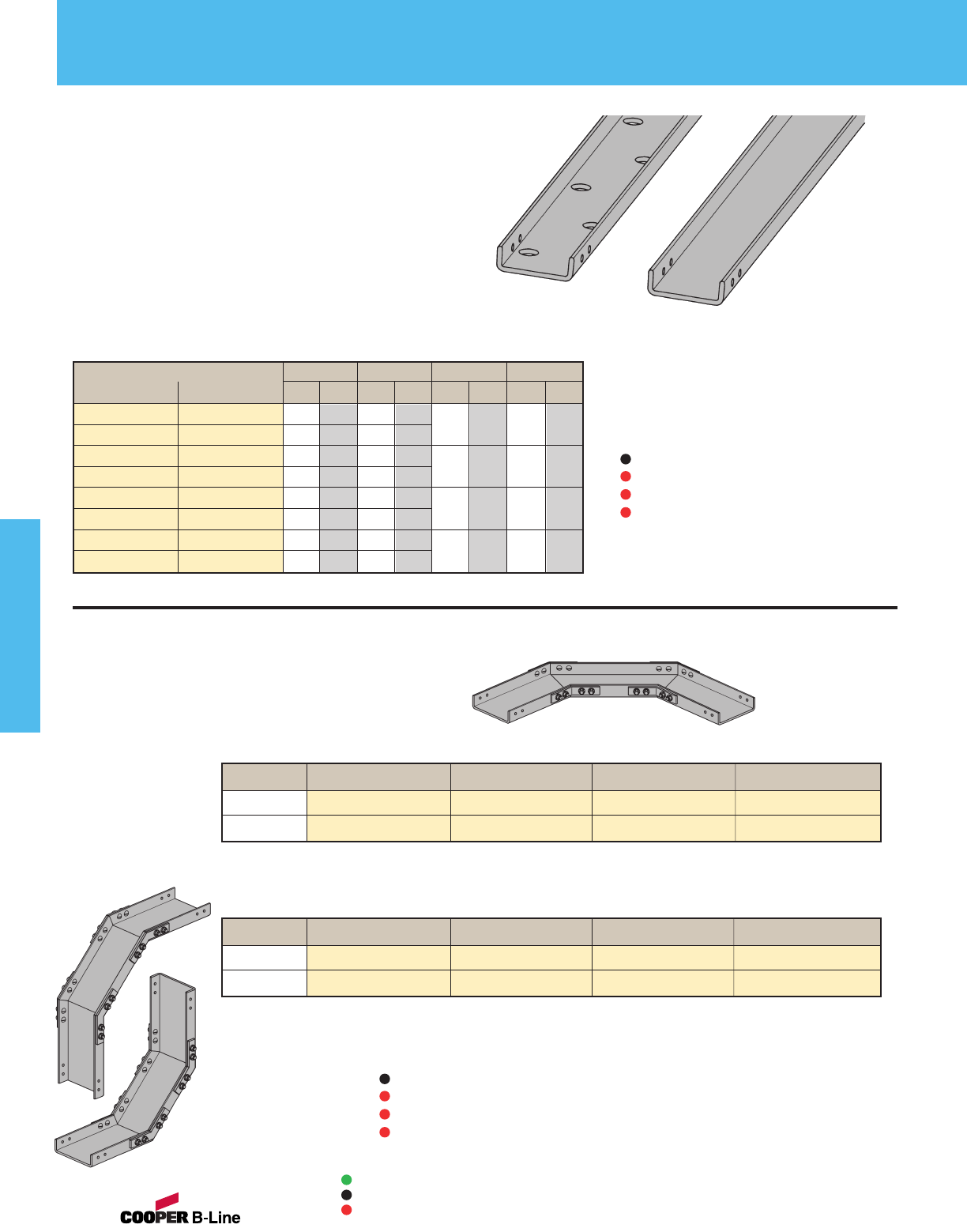 COOPER B-Line