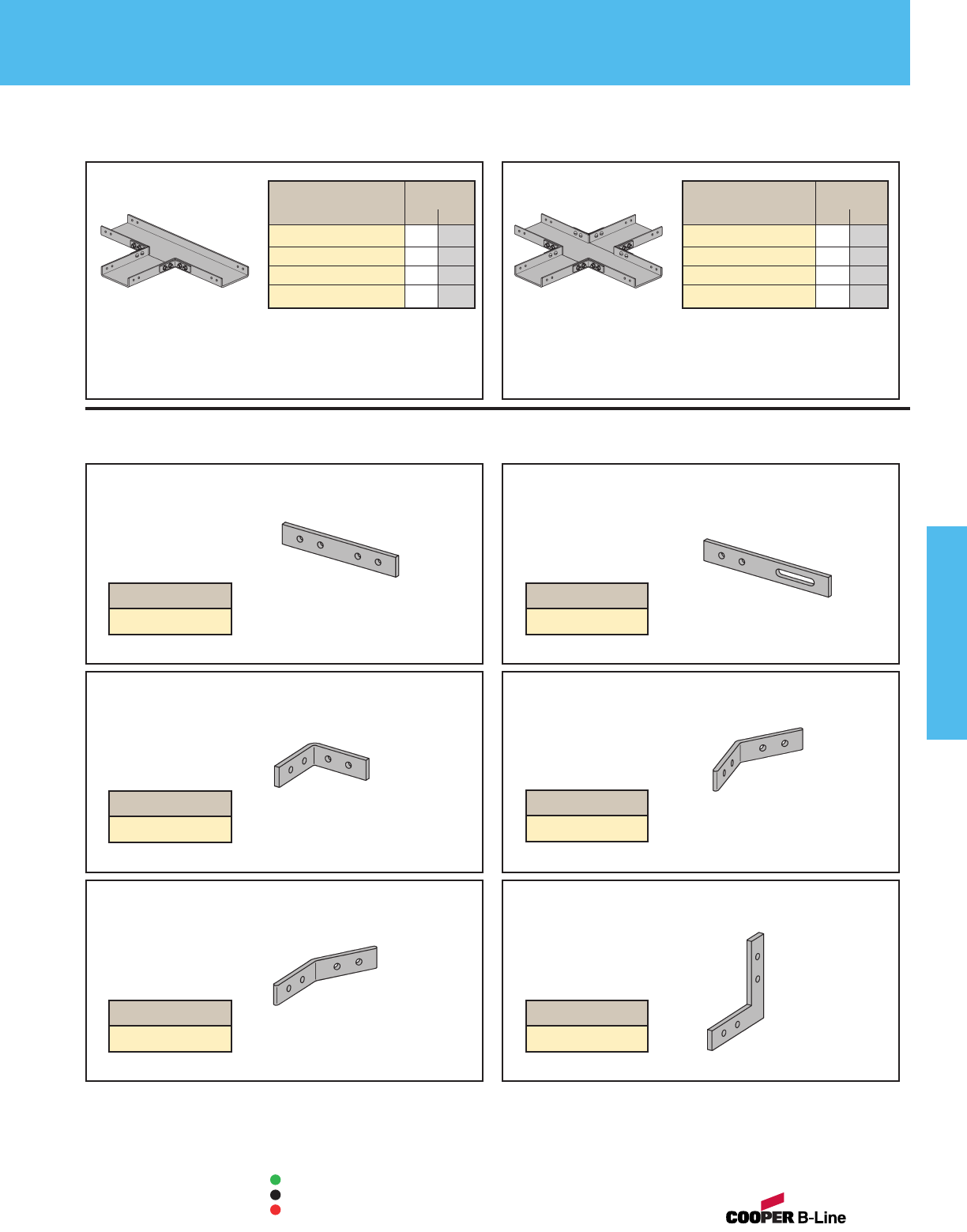 COOPER B-Line