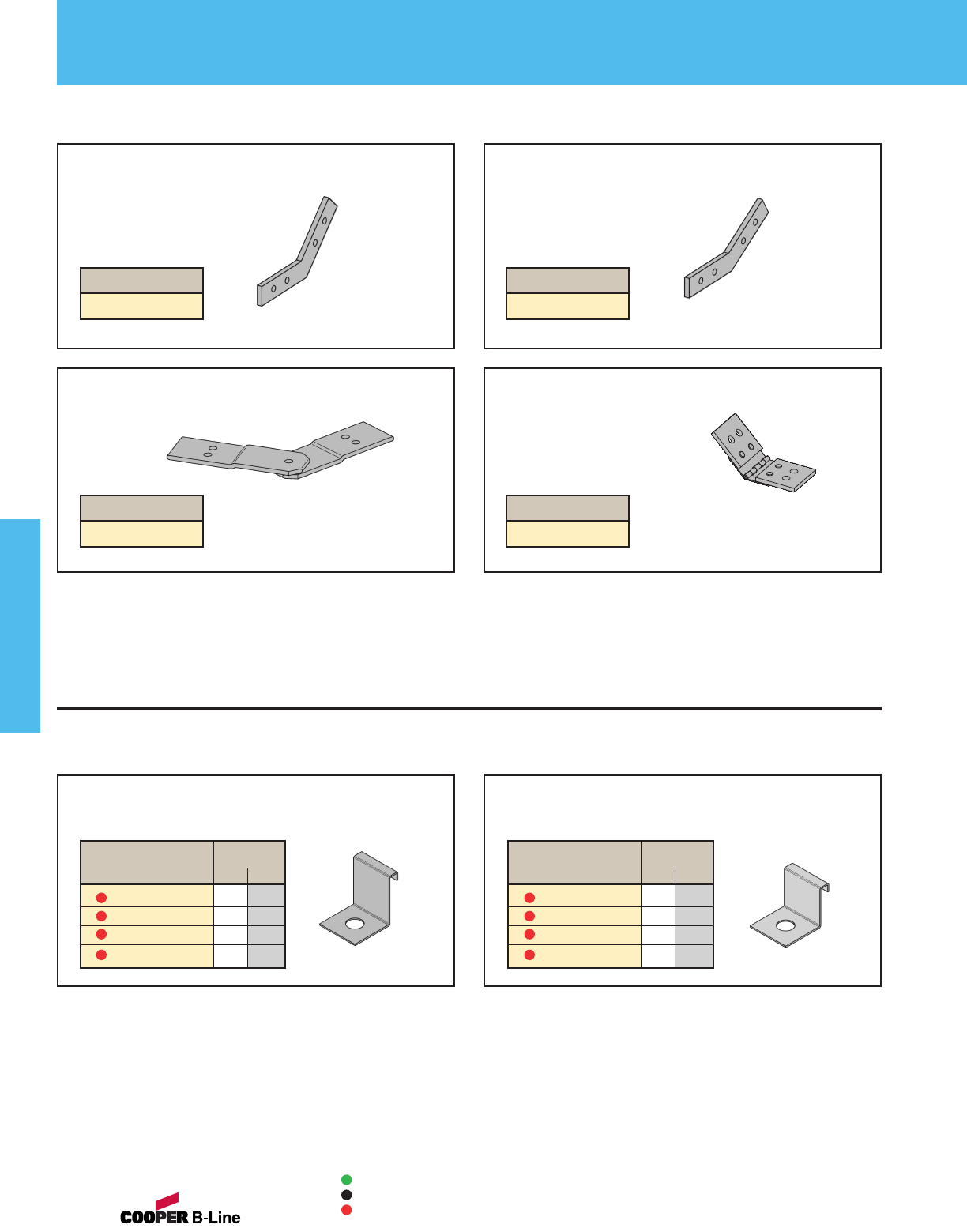 COOPER B-Line