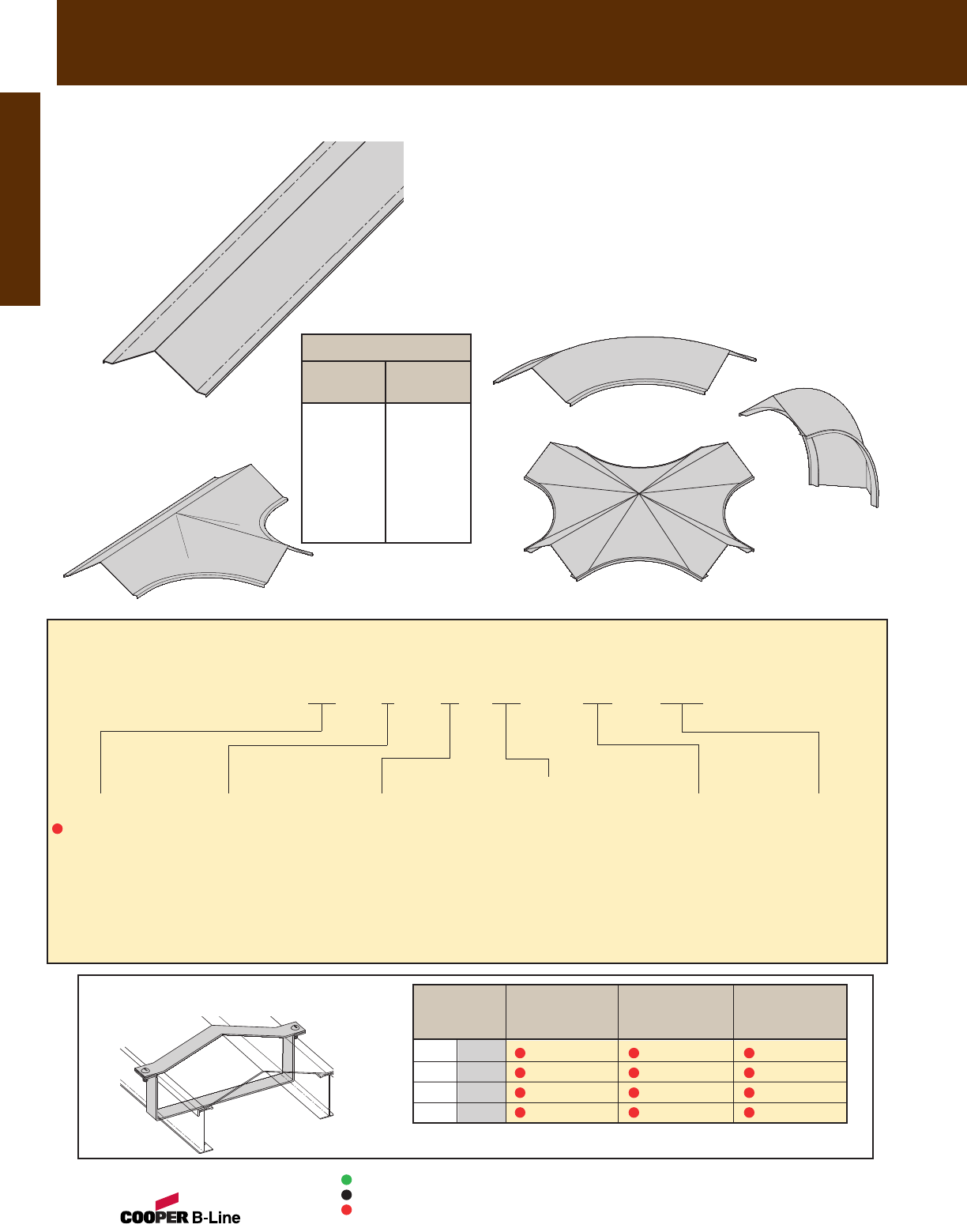 COOPER B-Line