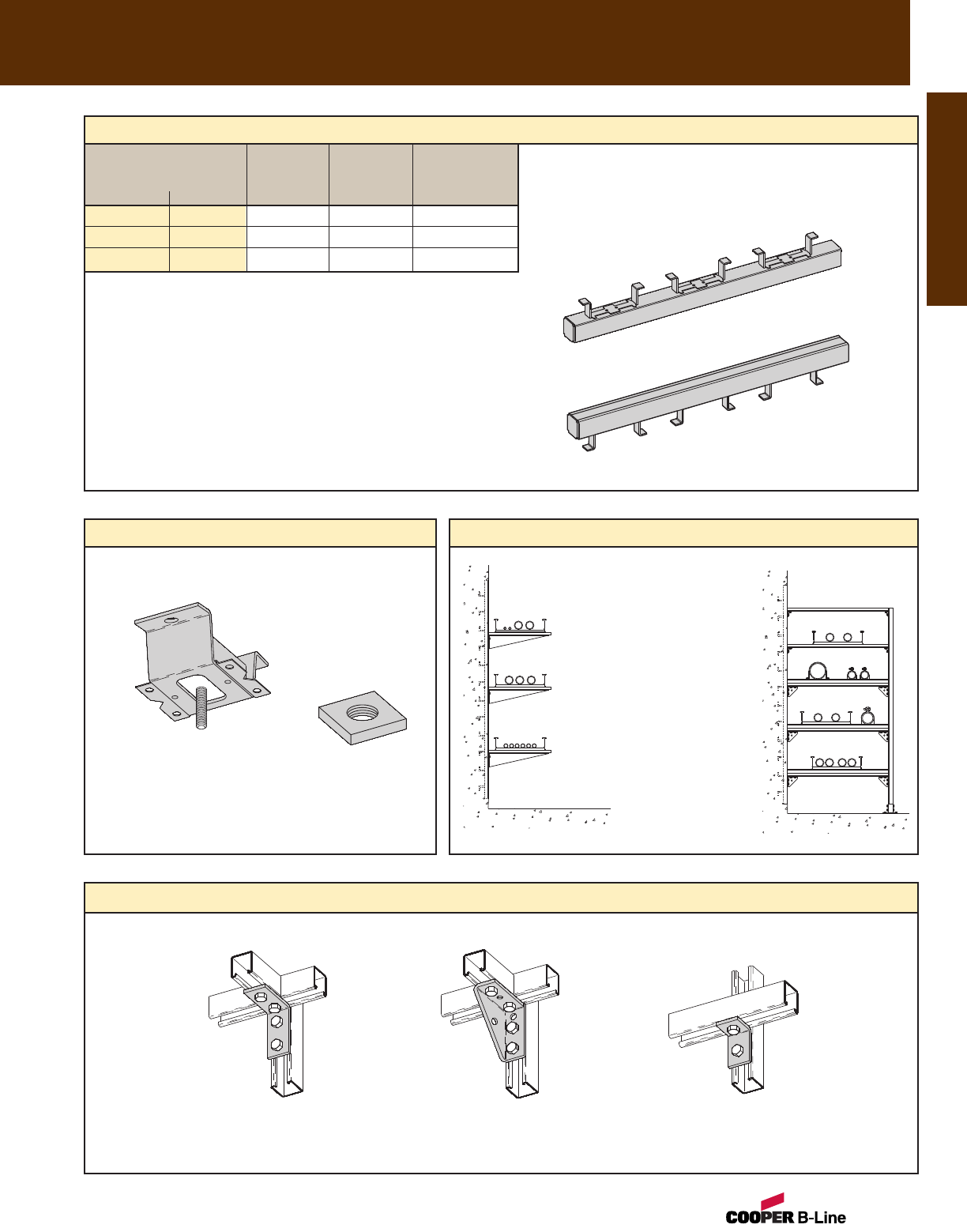 COOPER B-Line