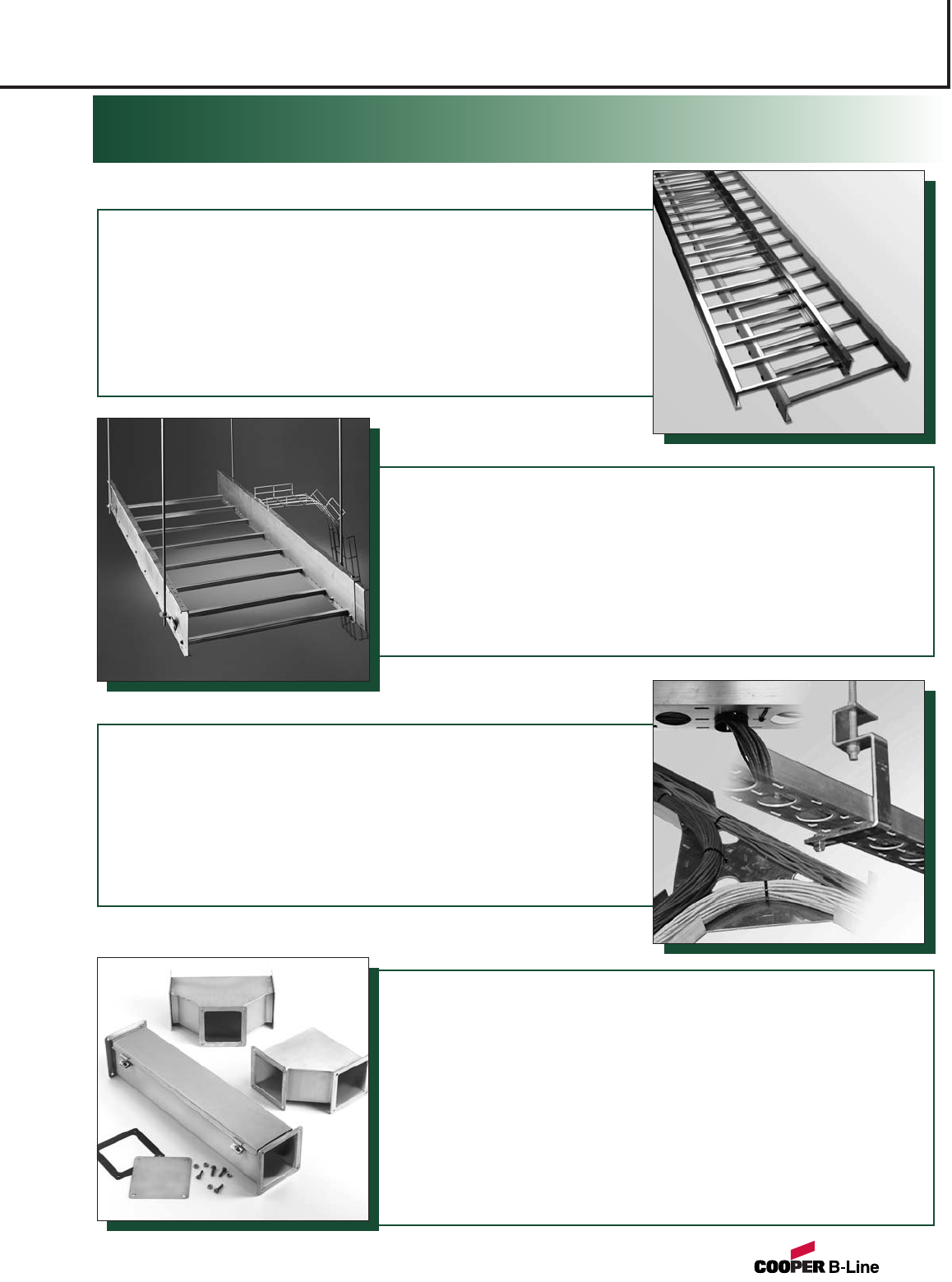 COOPER B-Line