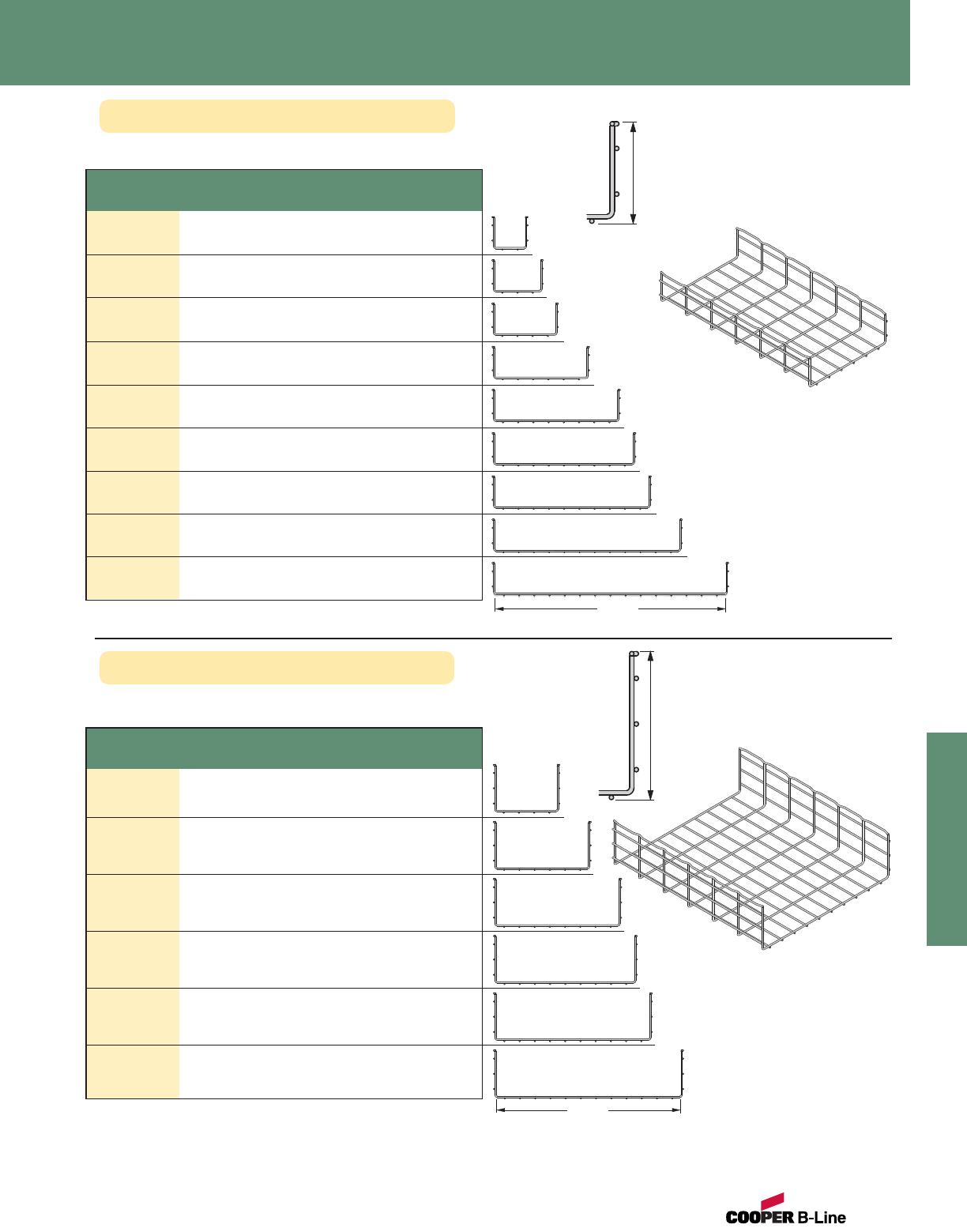 COOPER B-Line