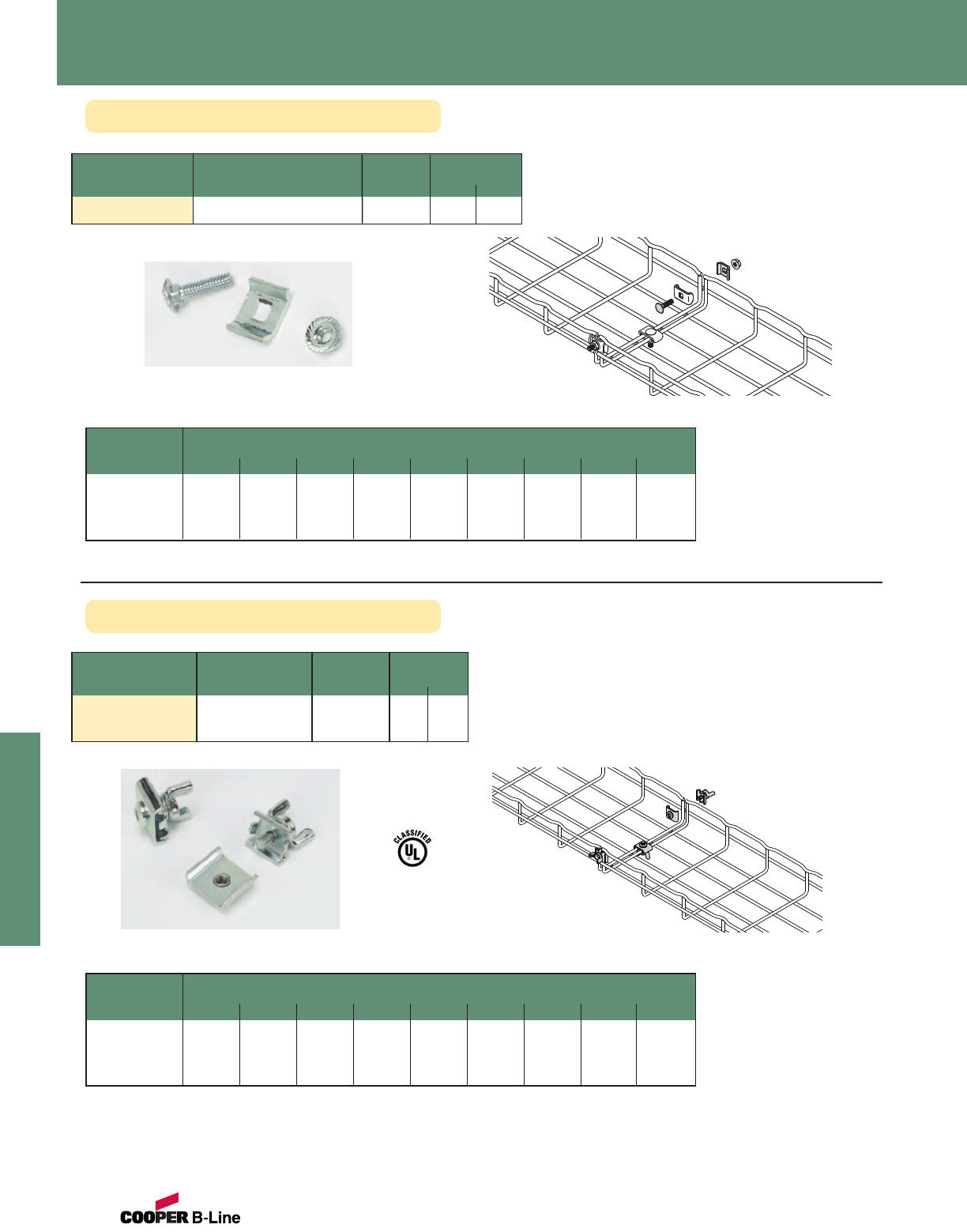 CLASSIFIED
UL

COOPER B-Line