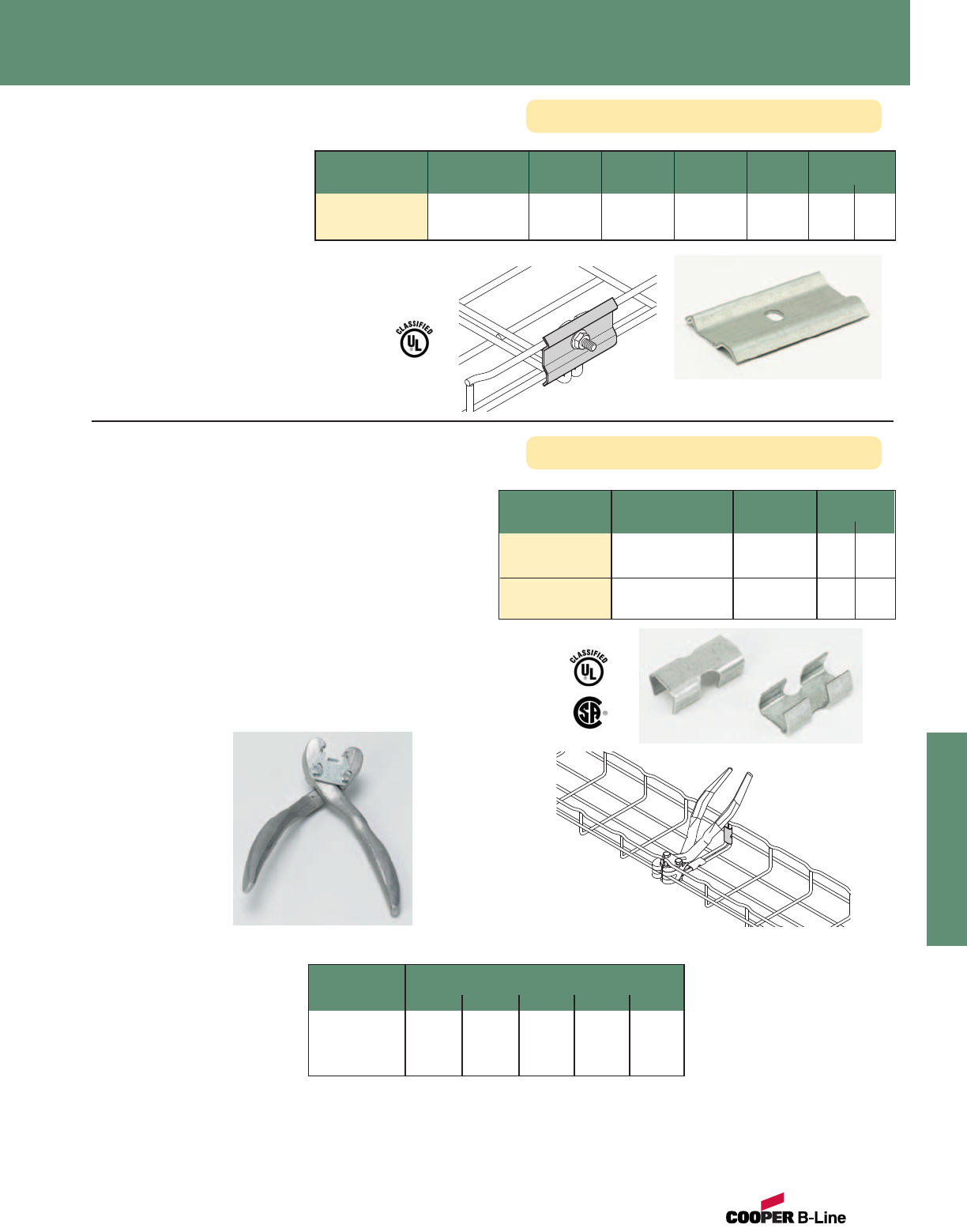 CLASSIFIED
UL

CLASSIFIED
UL

SA

COOPER B-Line