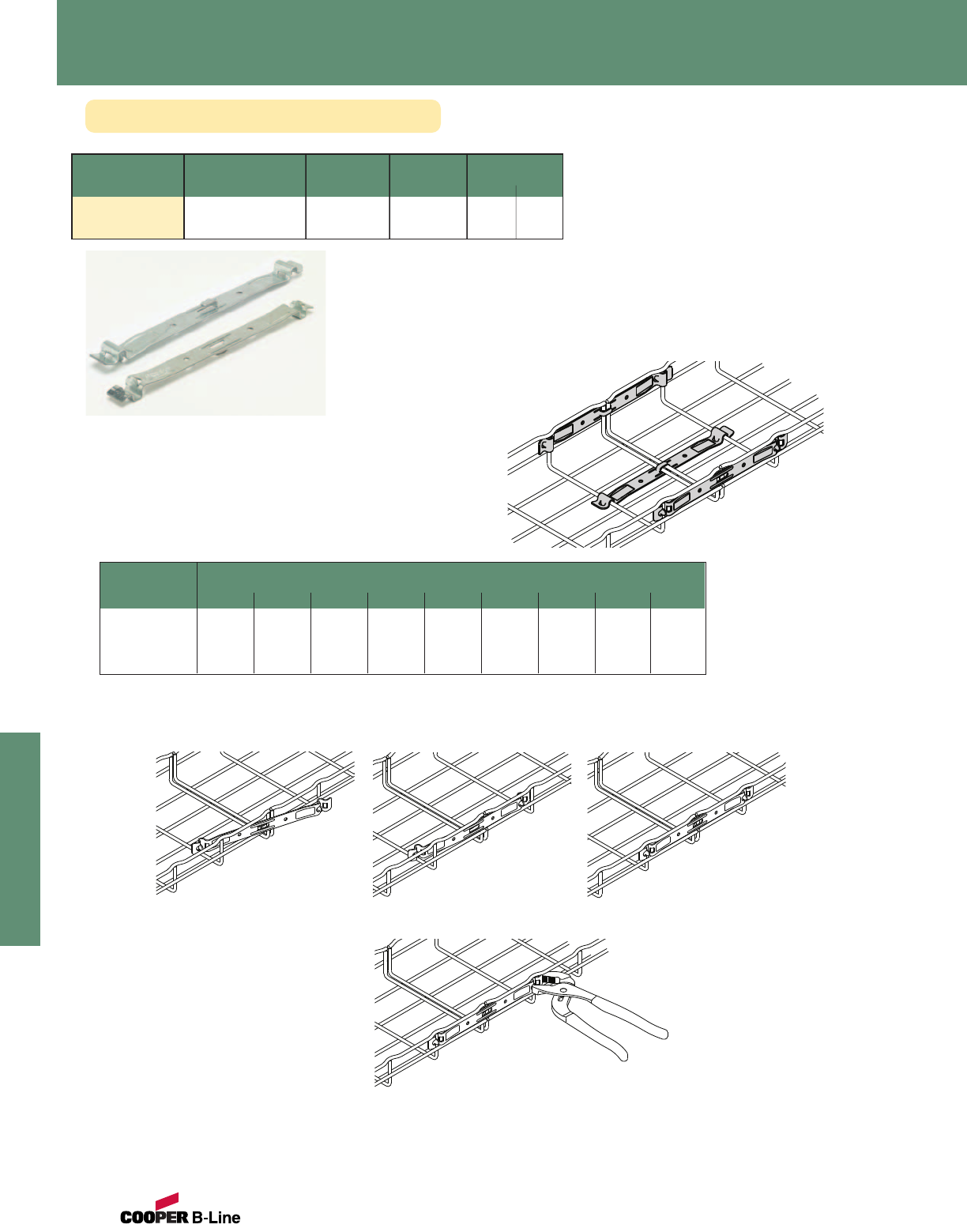 COOPER B-Line