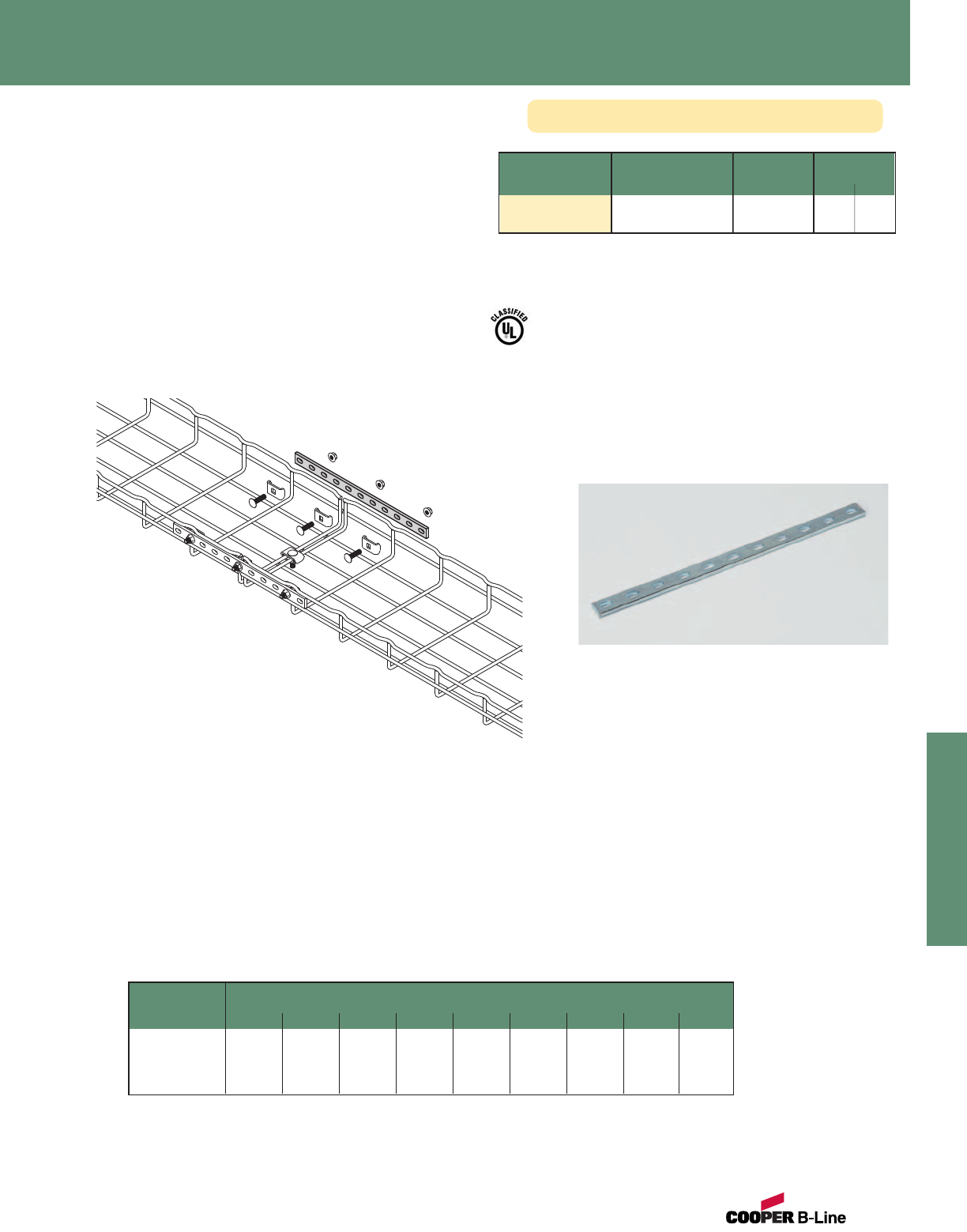 CLASSIFIED
UL

COOPER B-Line