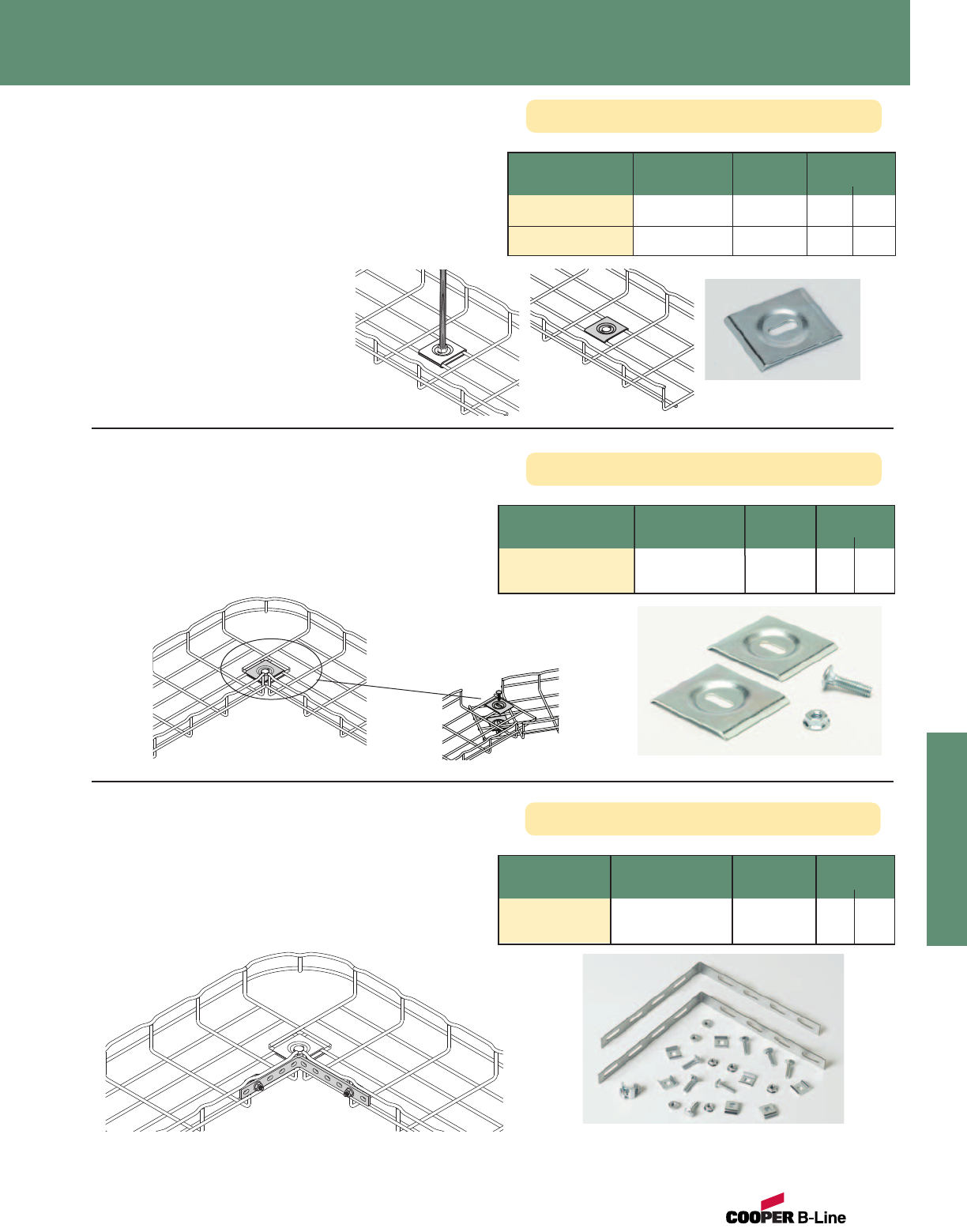 COOPER B-Line