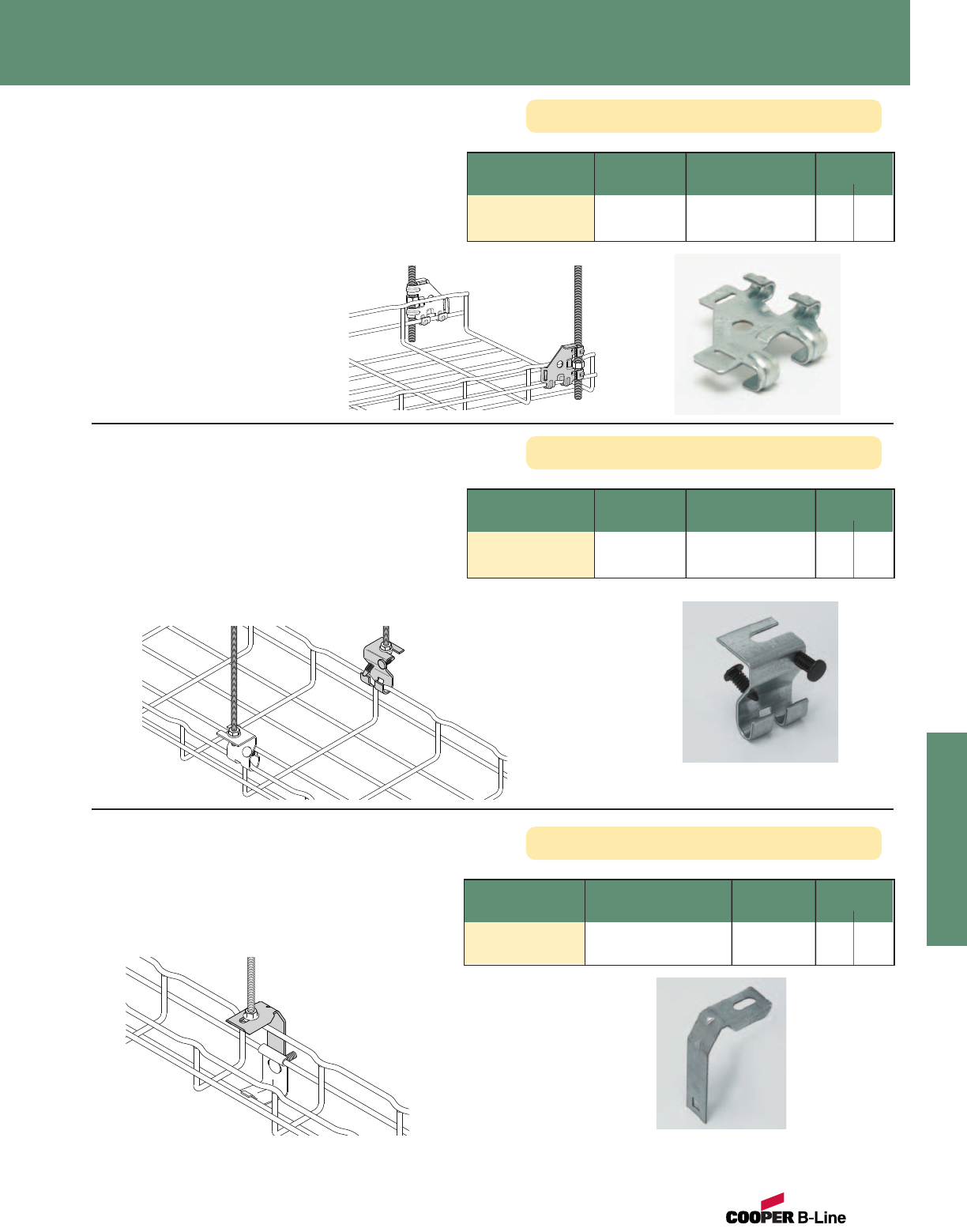 COOPER B-Line