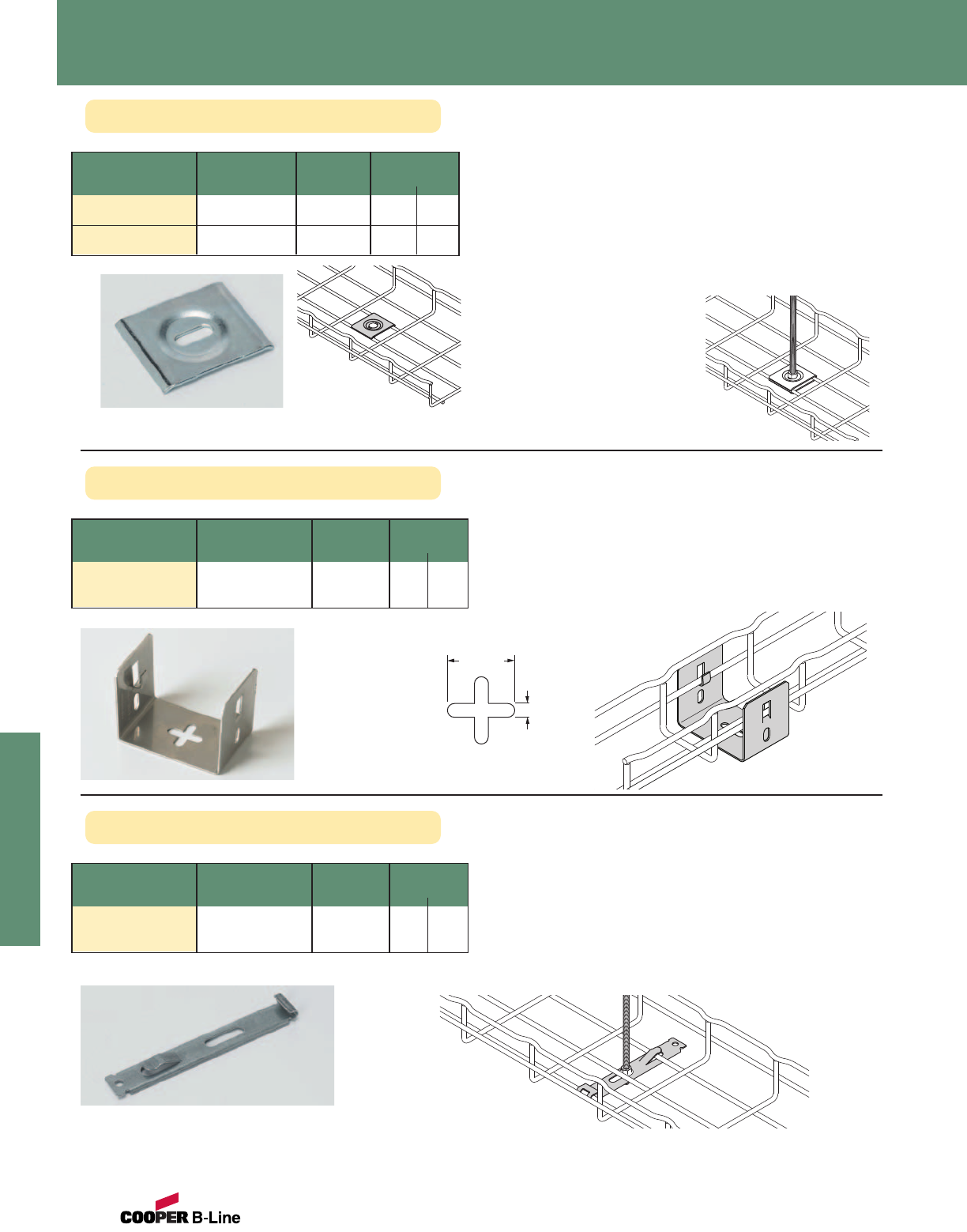 COOPER B-Line