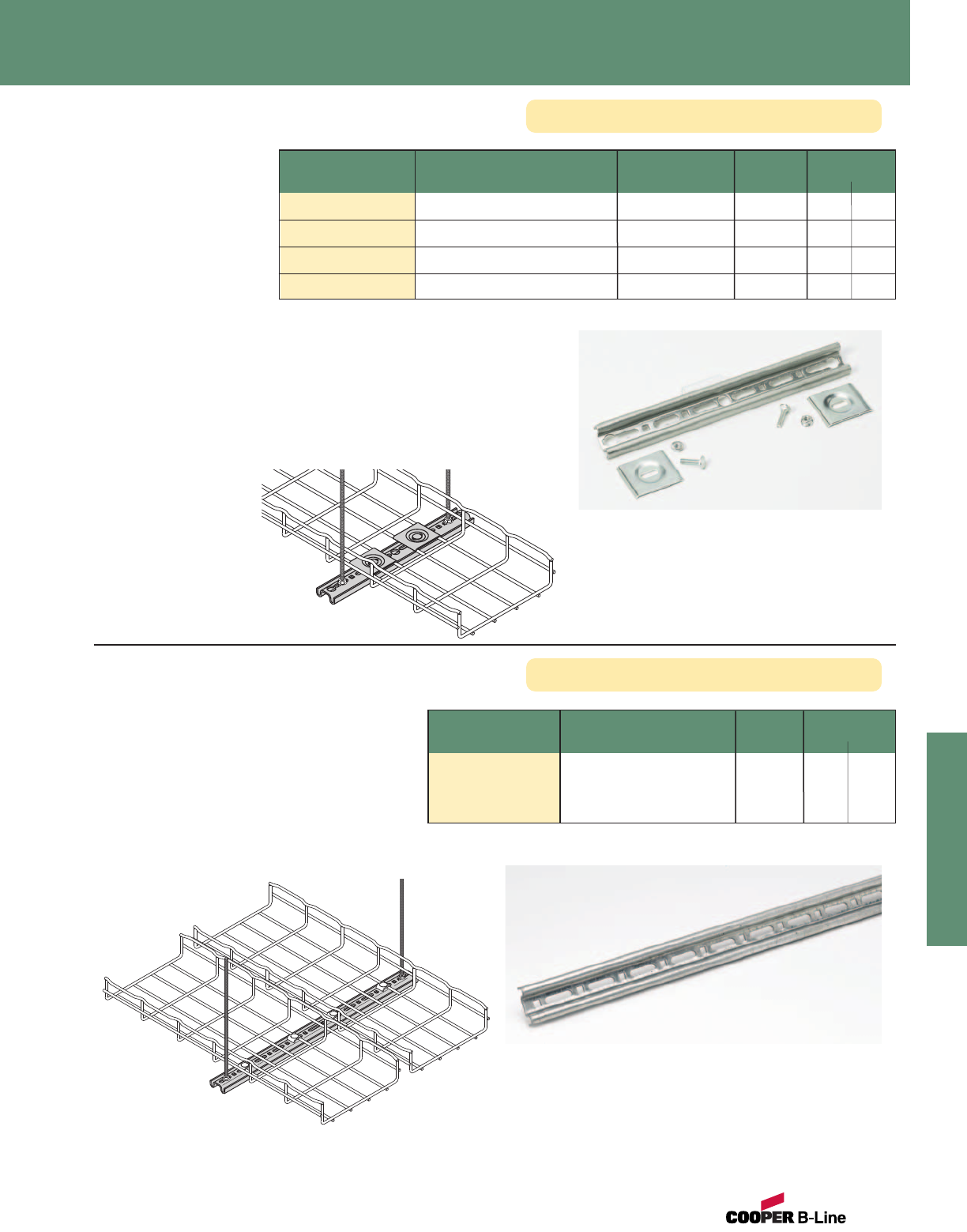 COOPER B-Line