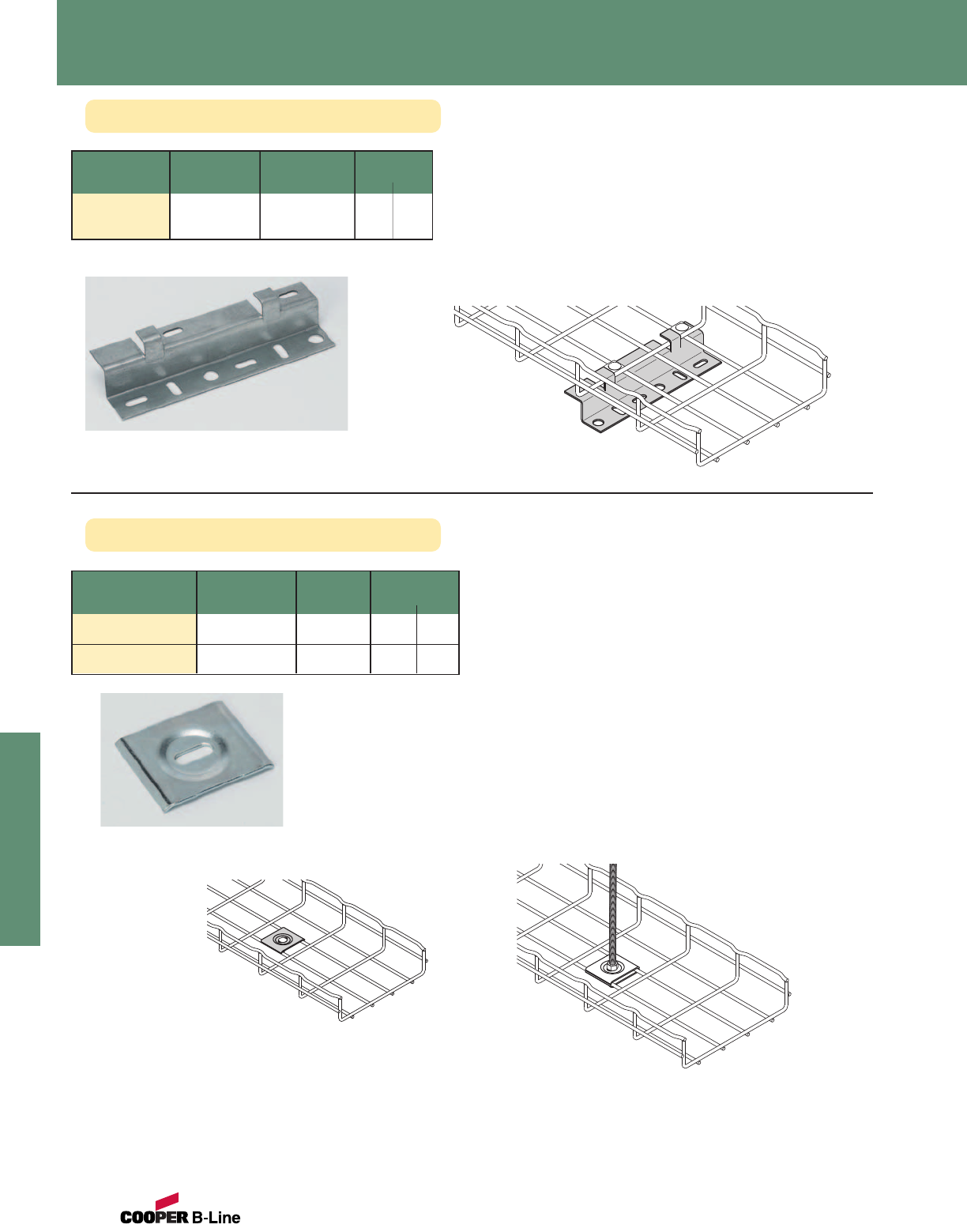 COOPER B-Line