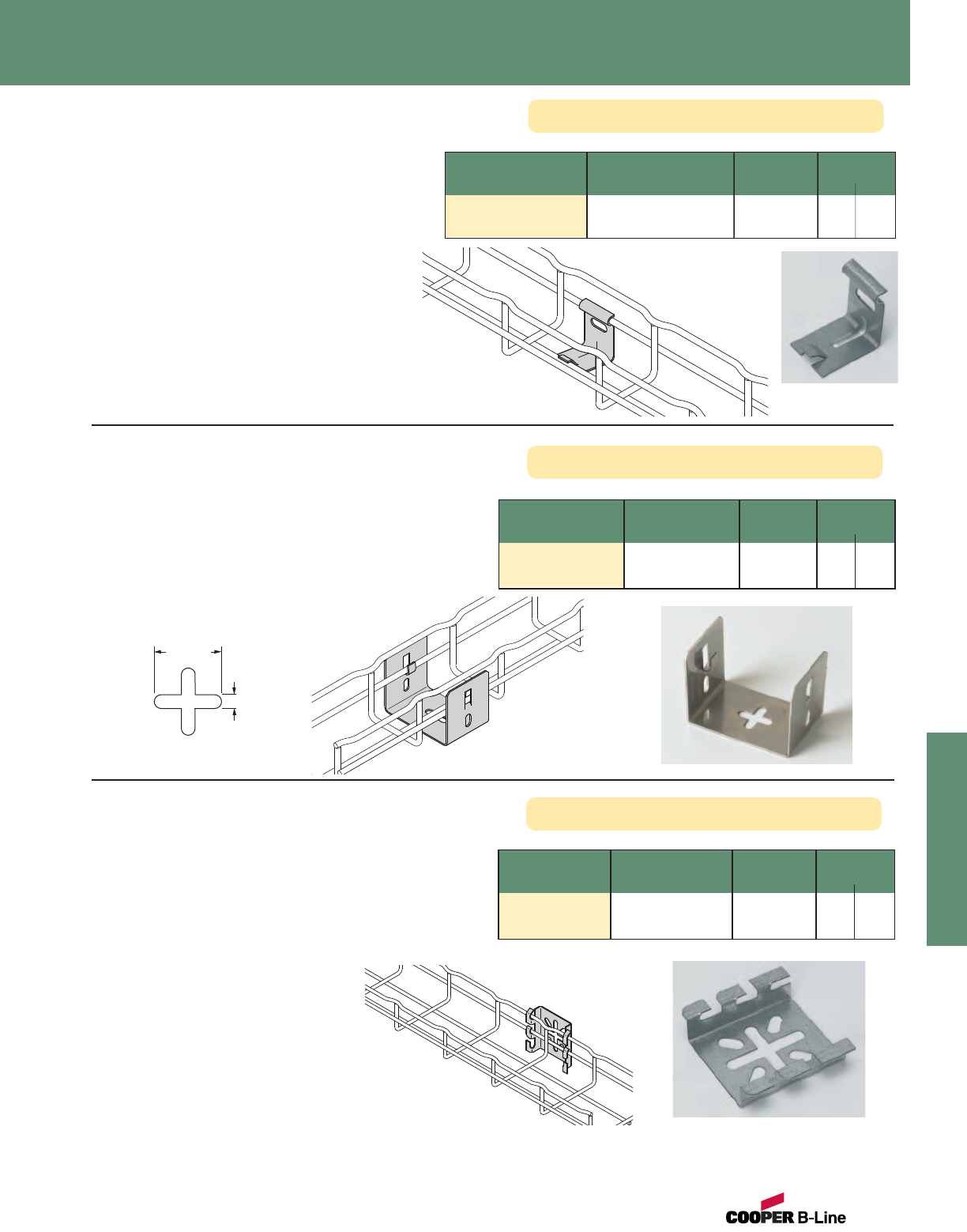 COOPER B-Line