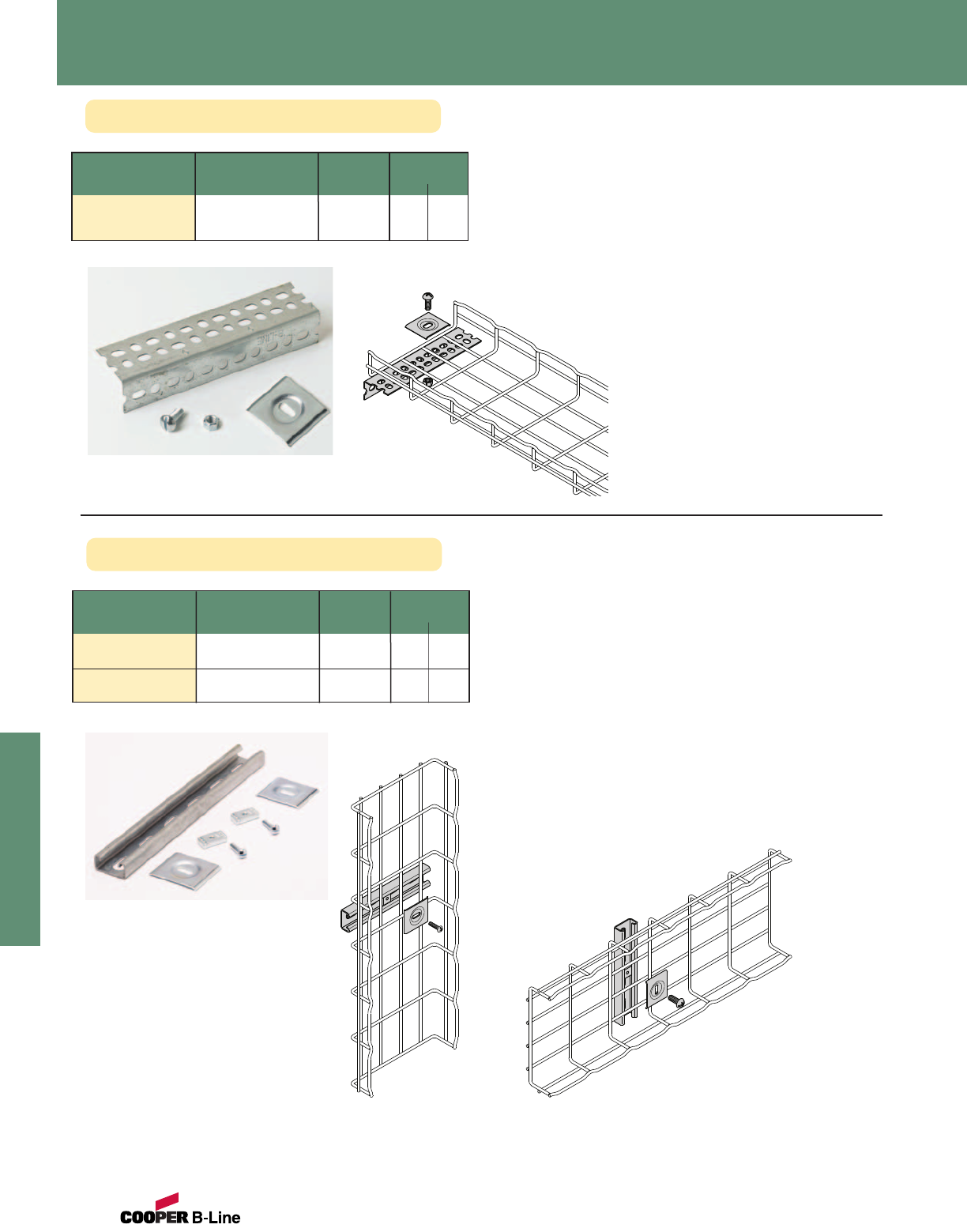 COOPER B-Line