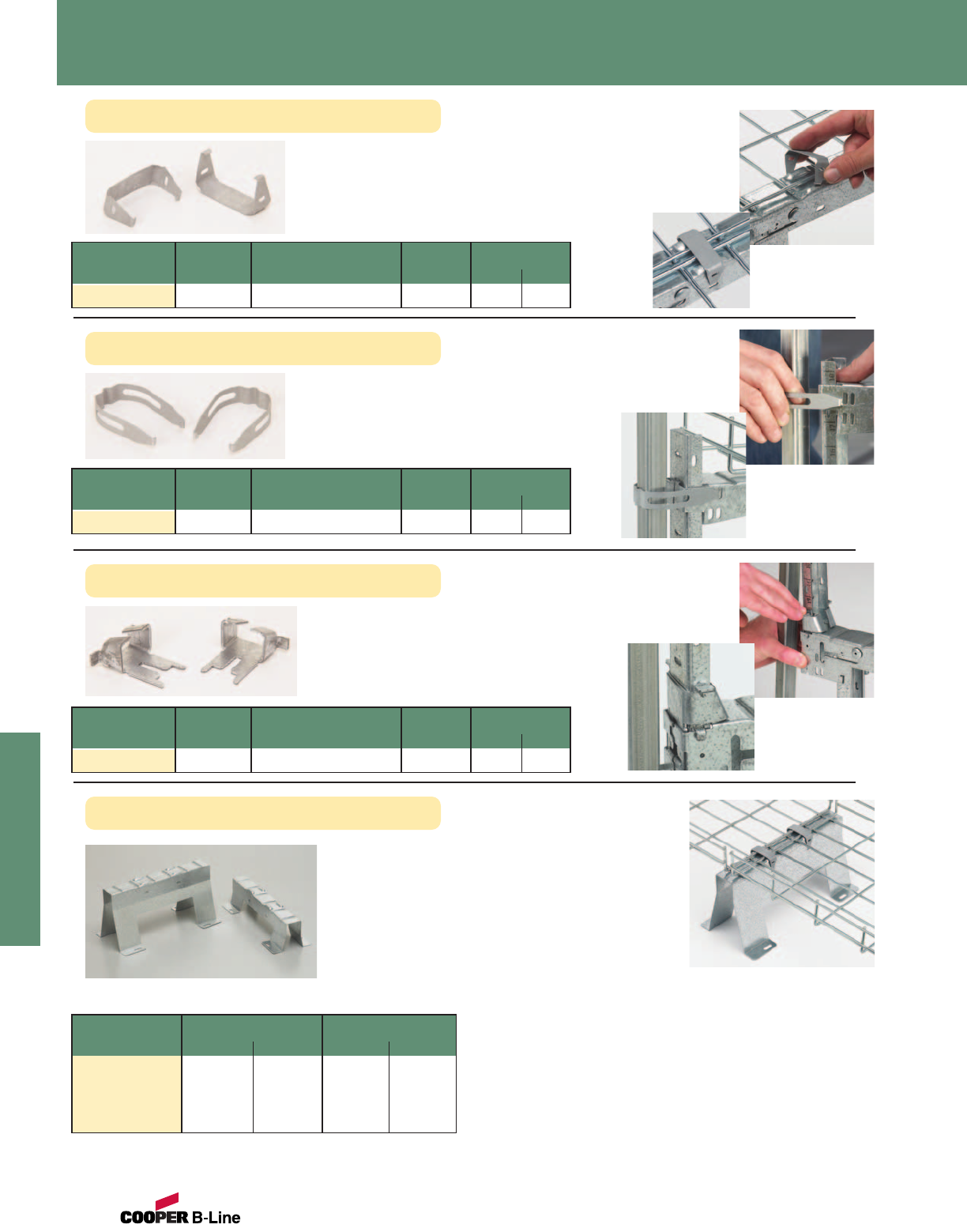 COOPER B-Line