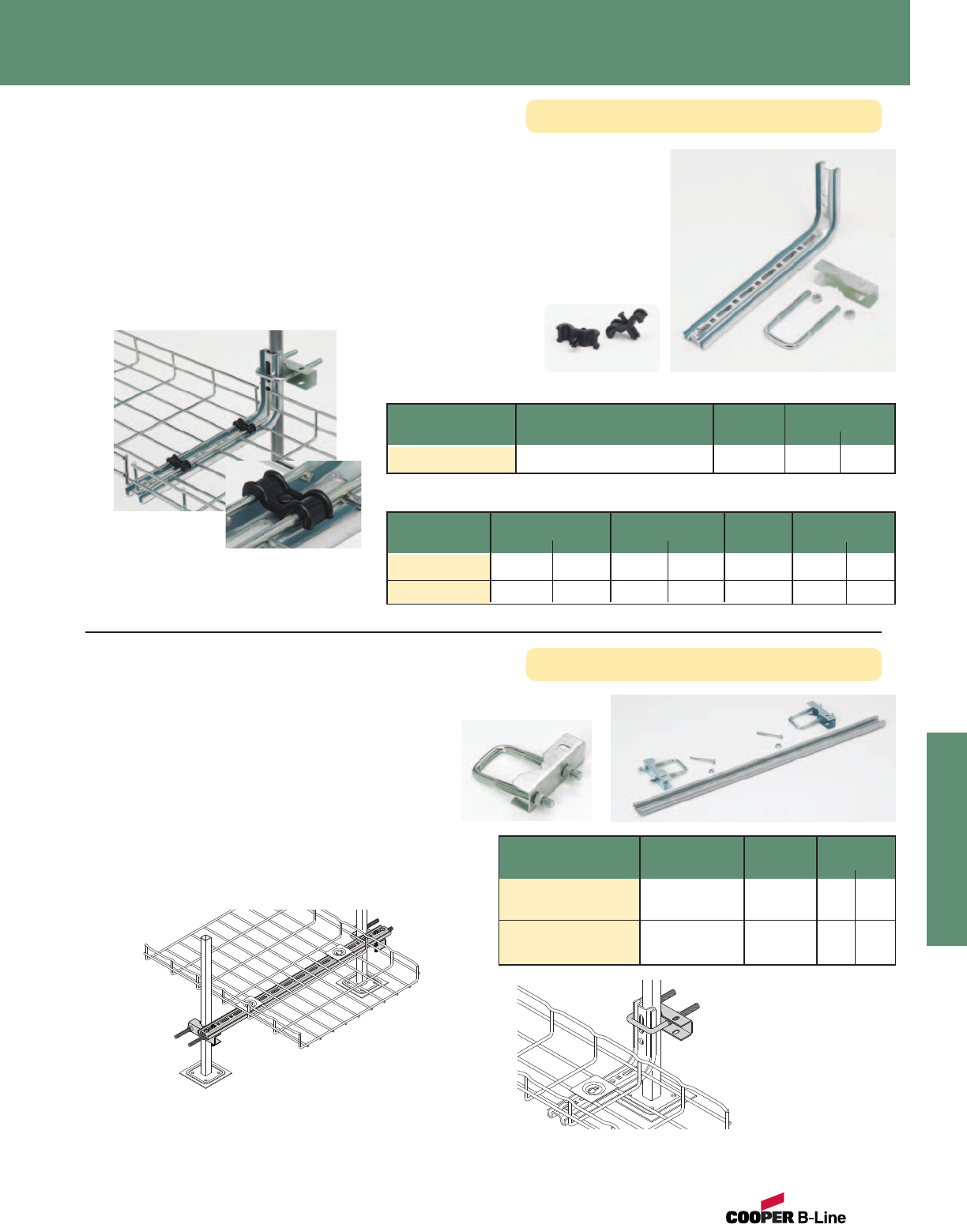 COOPER B-Line