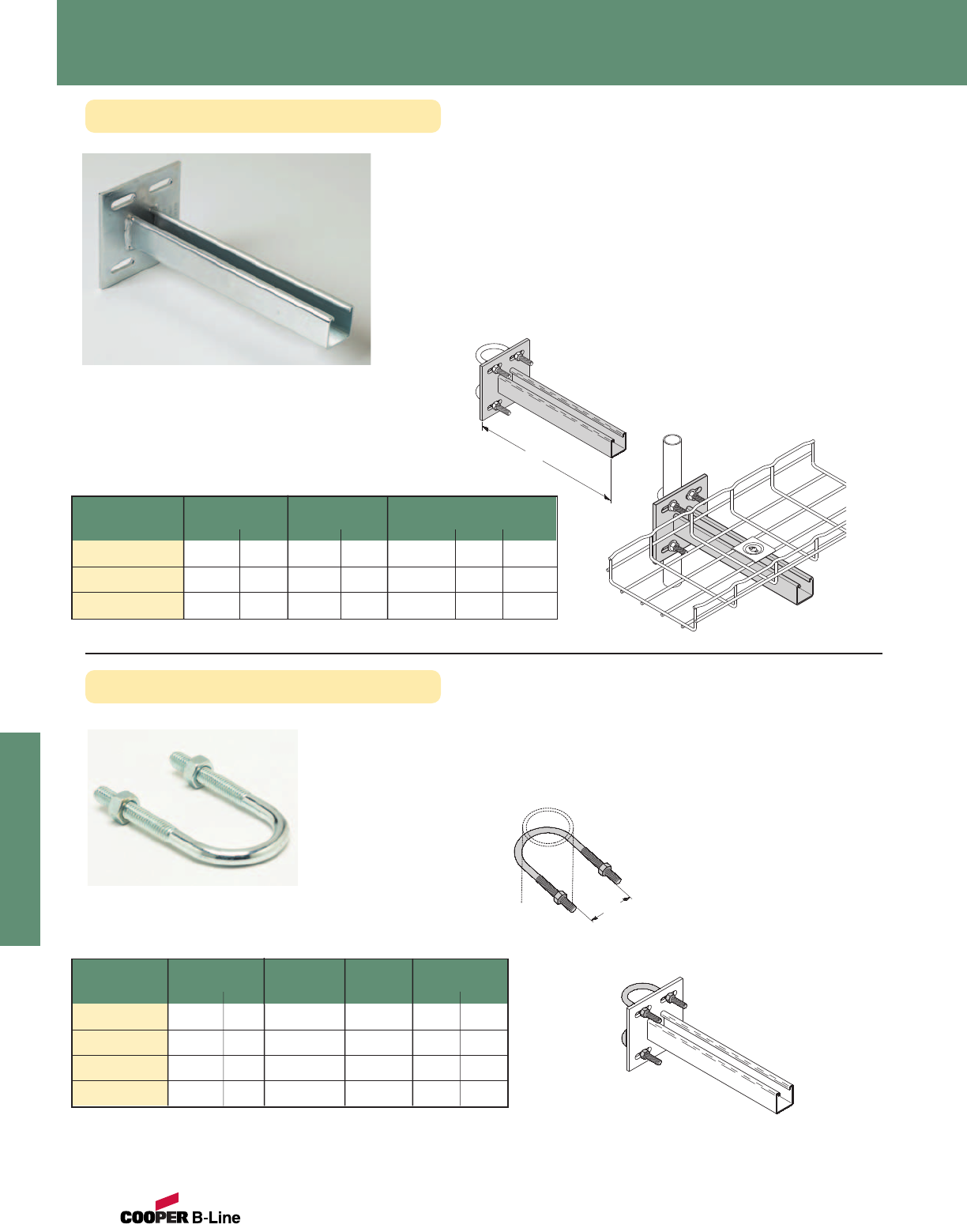 COOPER B-Line