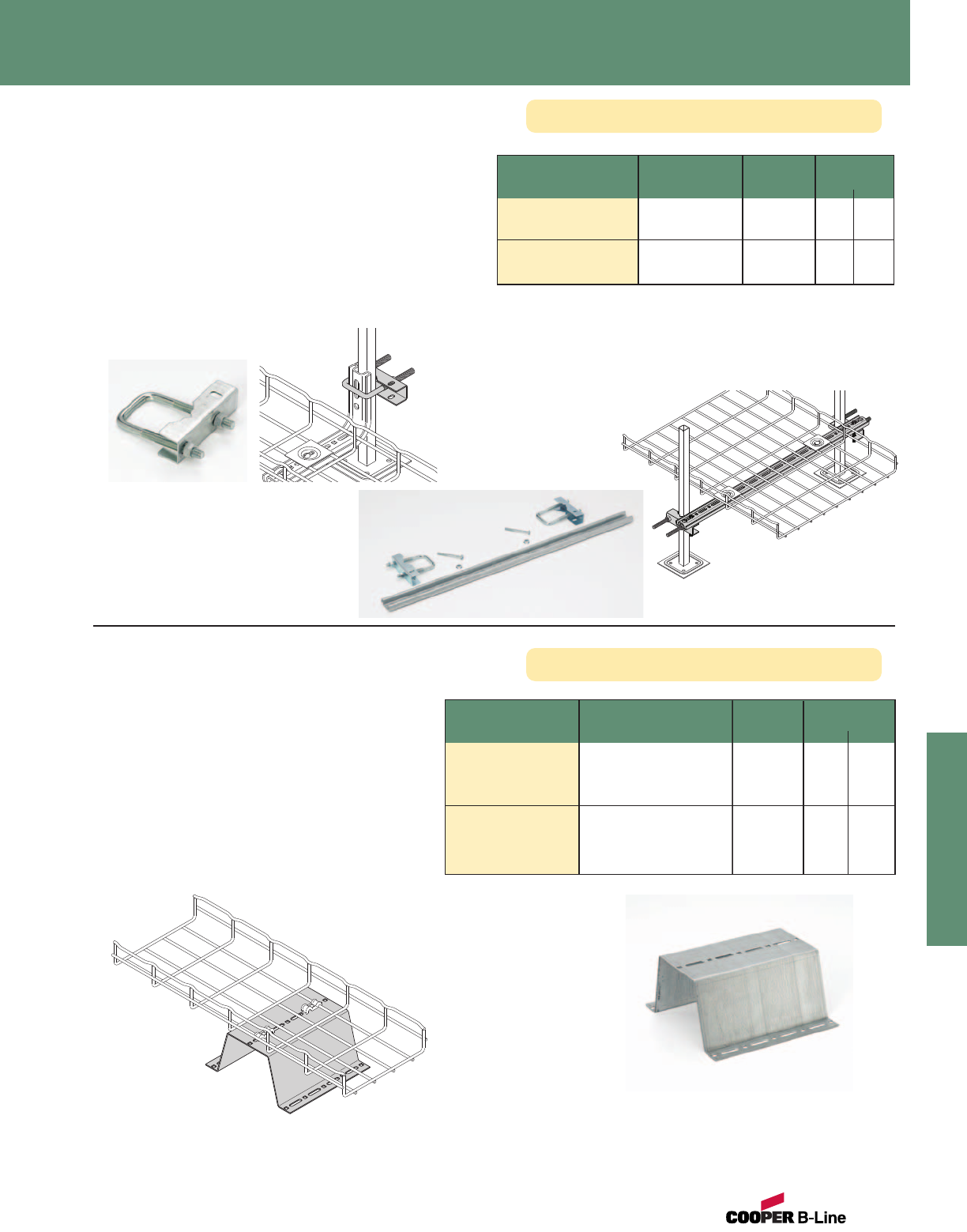 COOPER B-Line