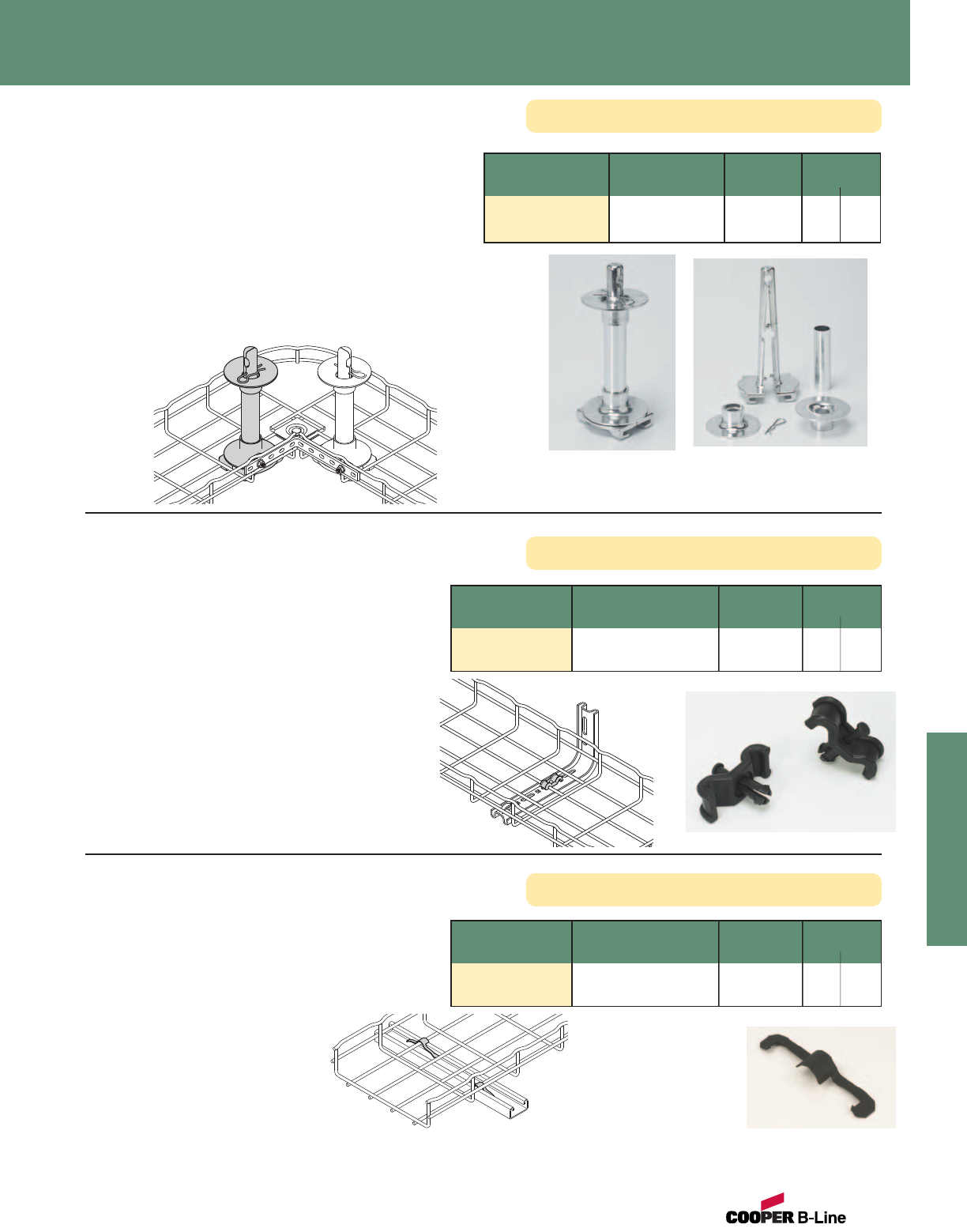 COOPER B-Line