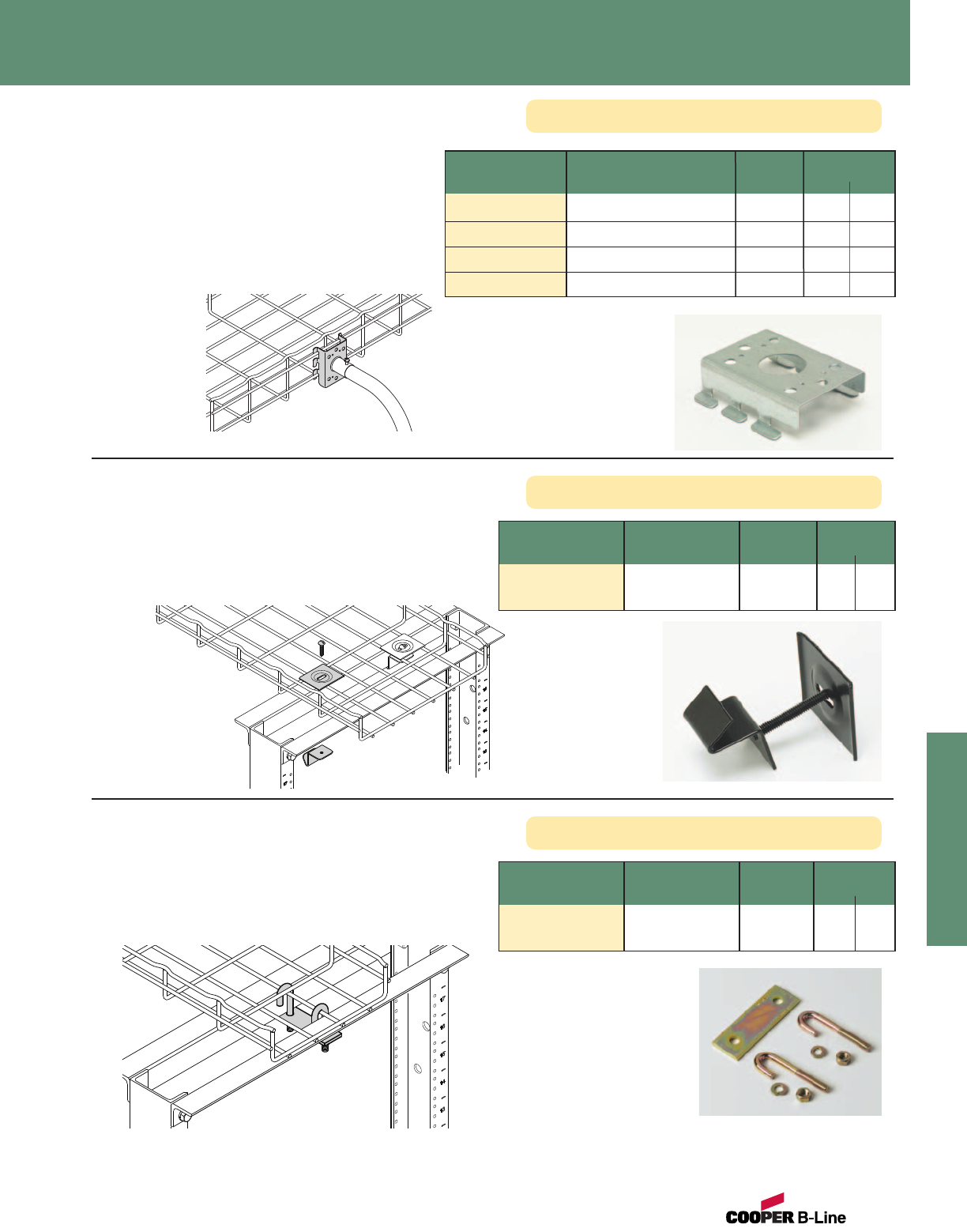 COOPER B-Line