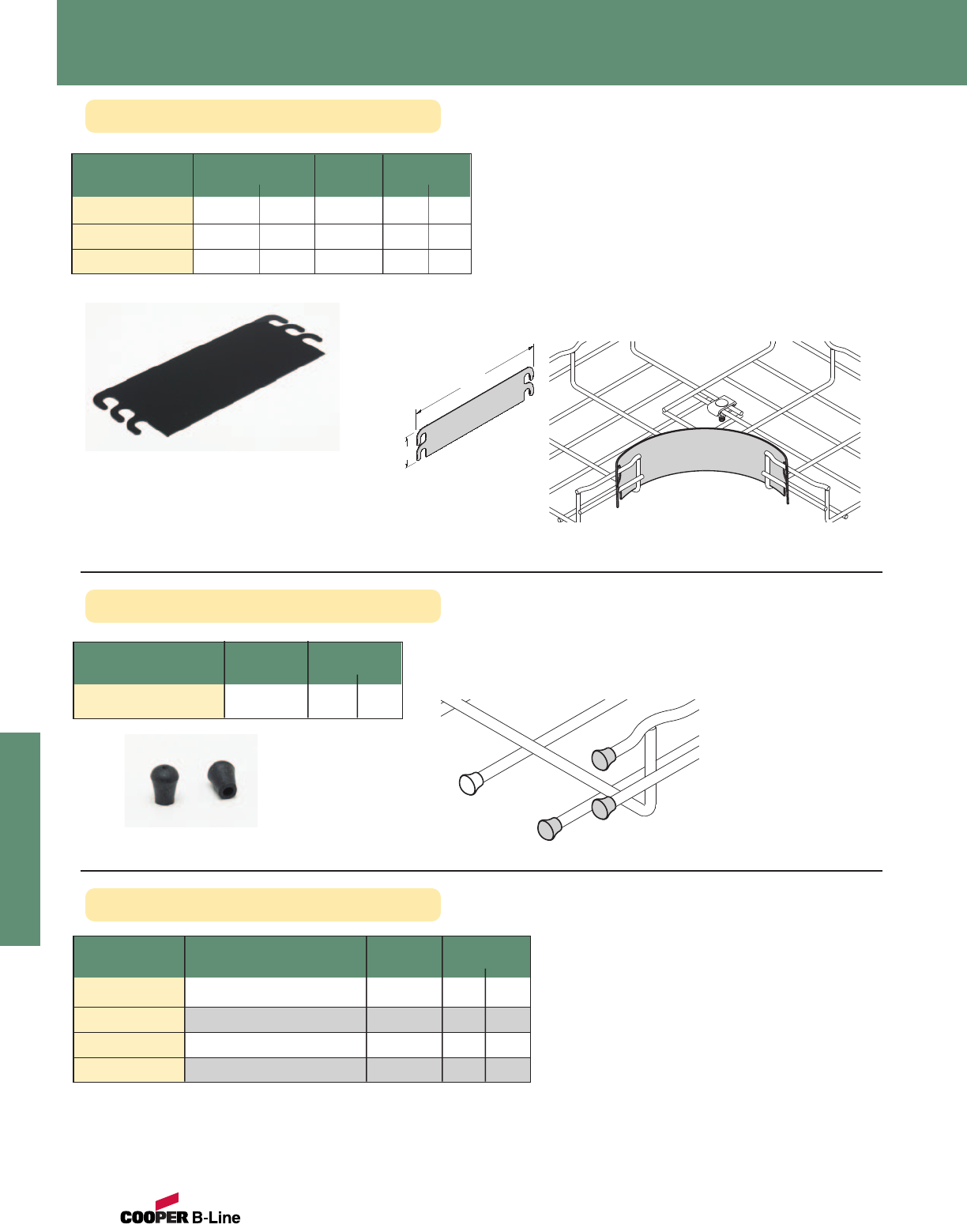 COOPER B-Line