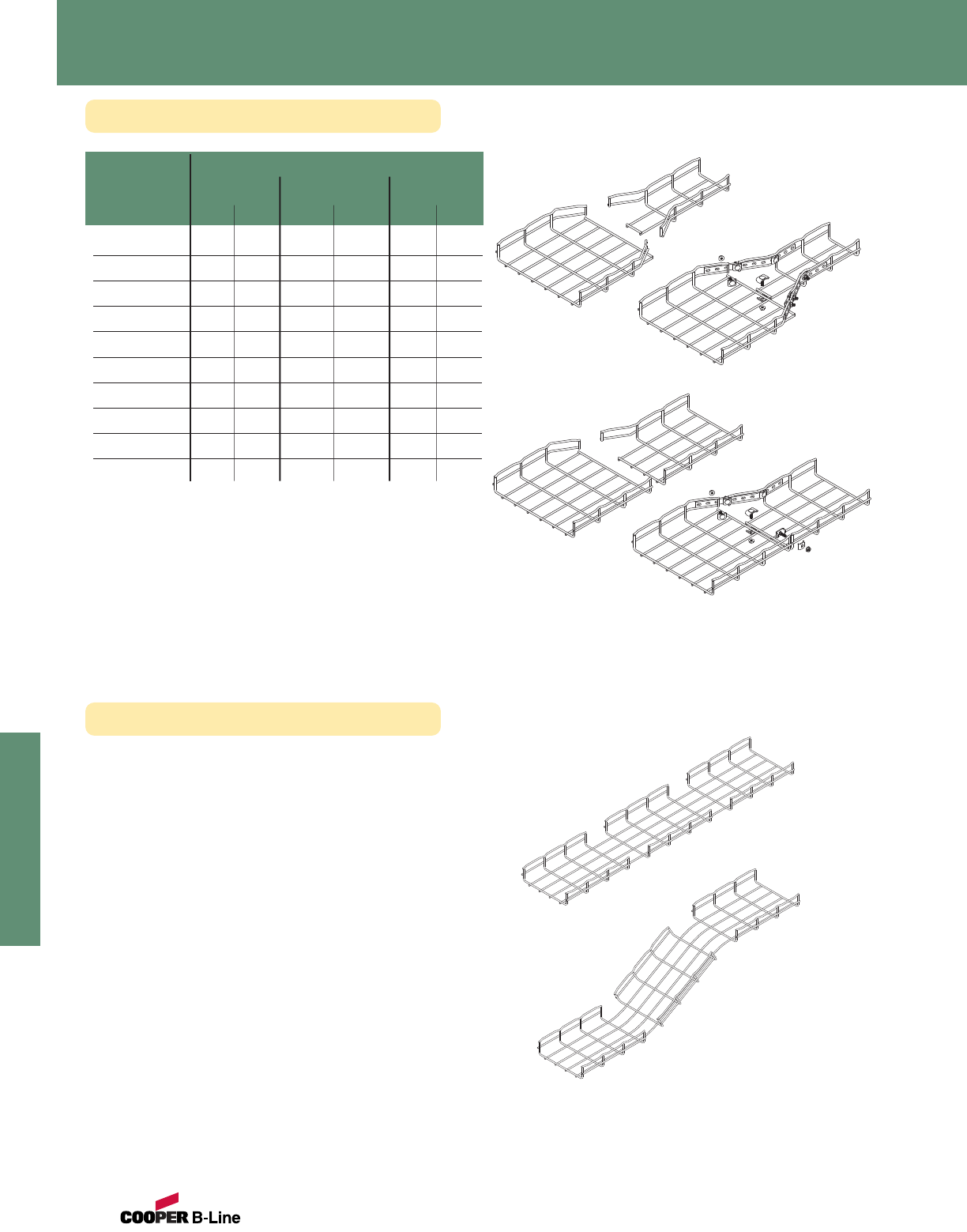 COOPER B-Line