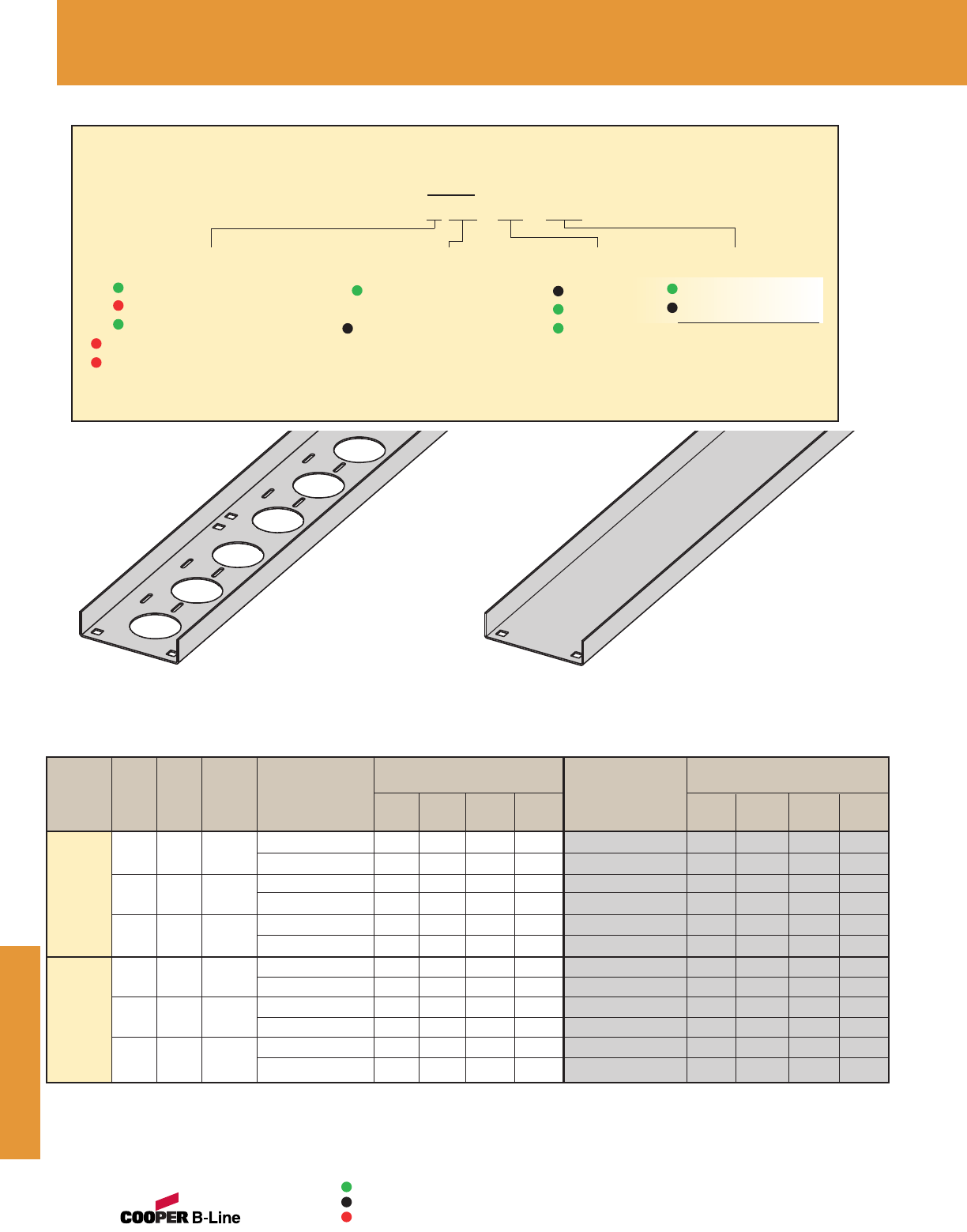 COOPER B-Line