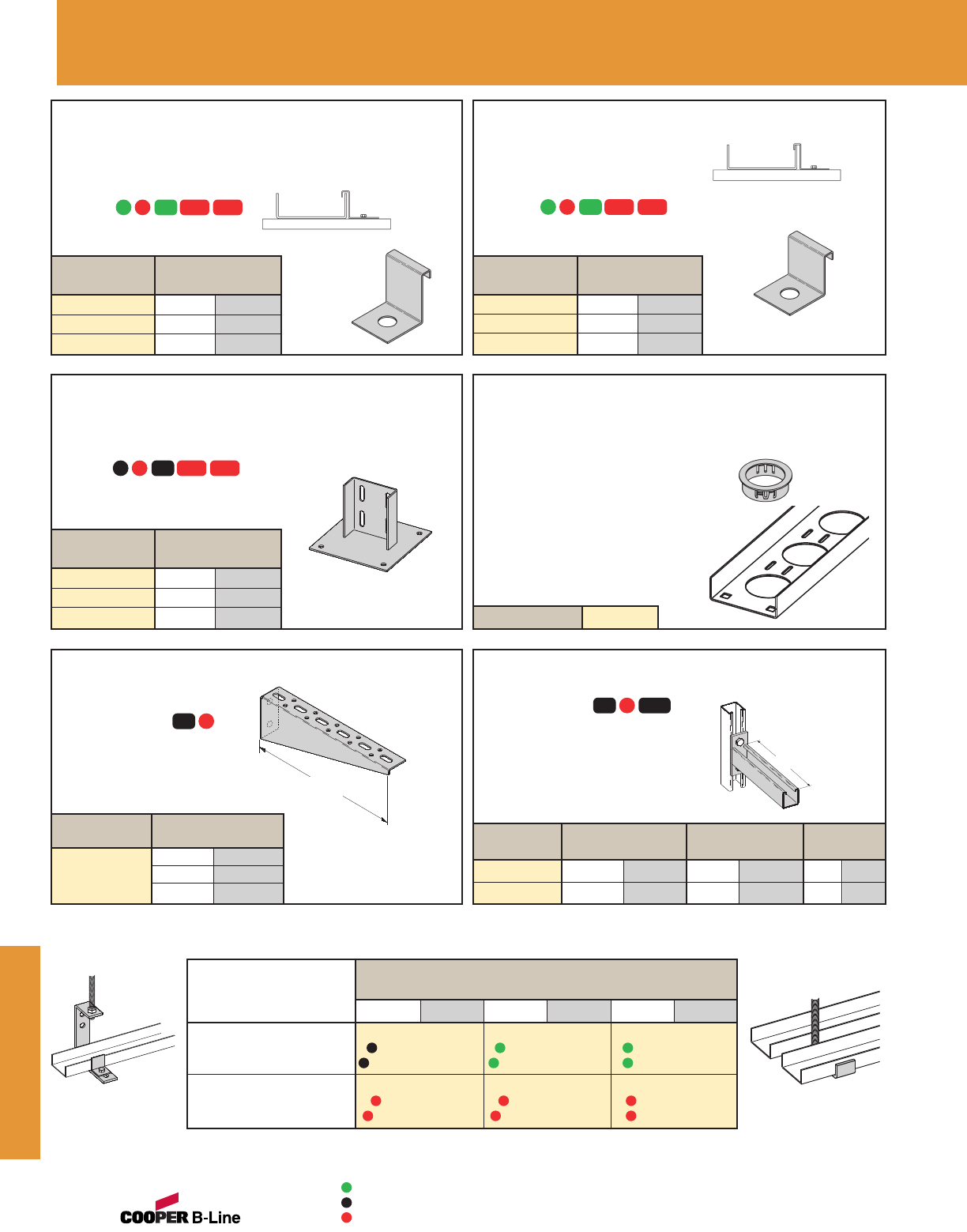 COOPER B-Line