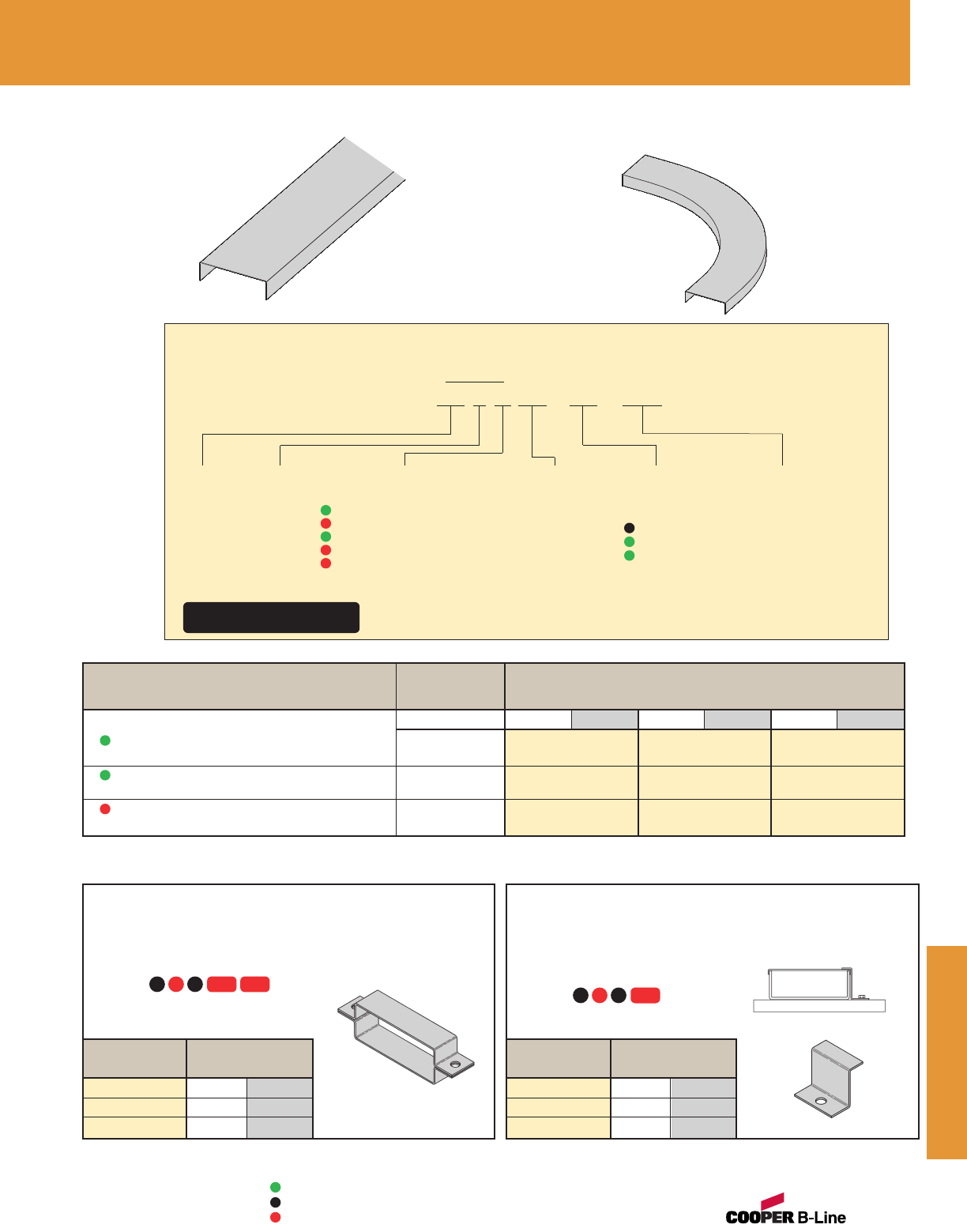 COOPER B-Line