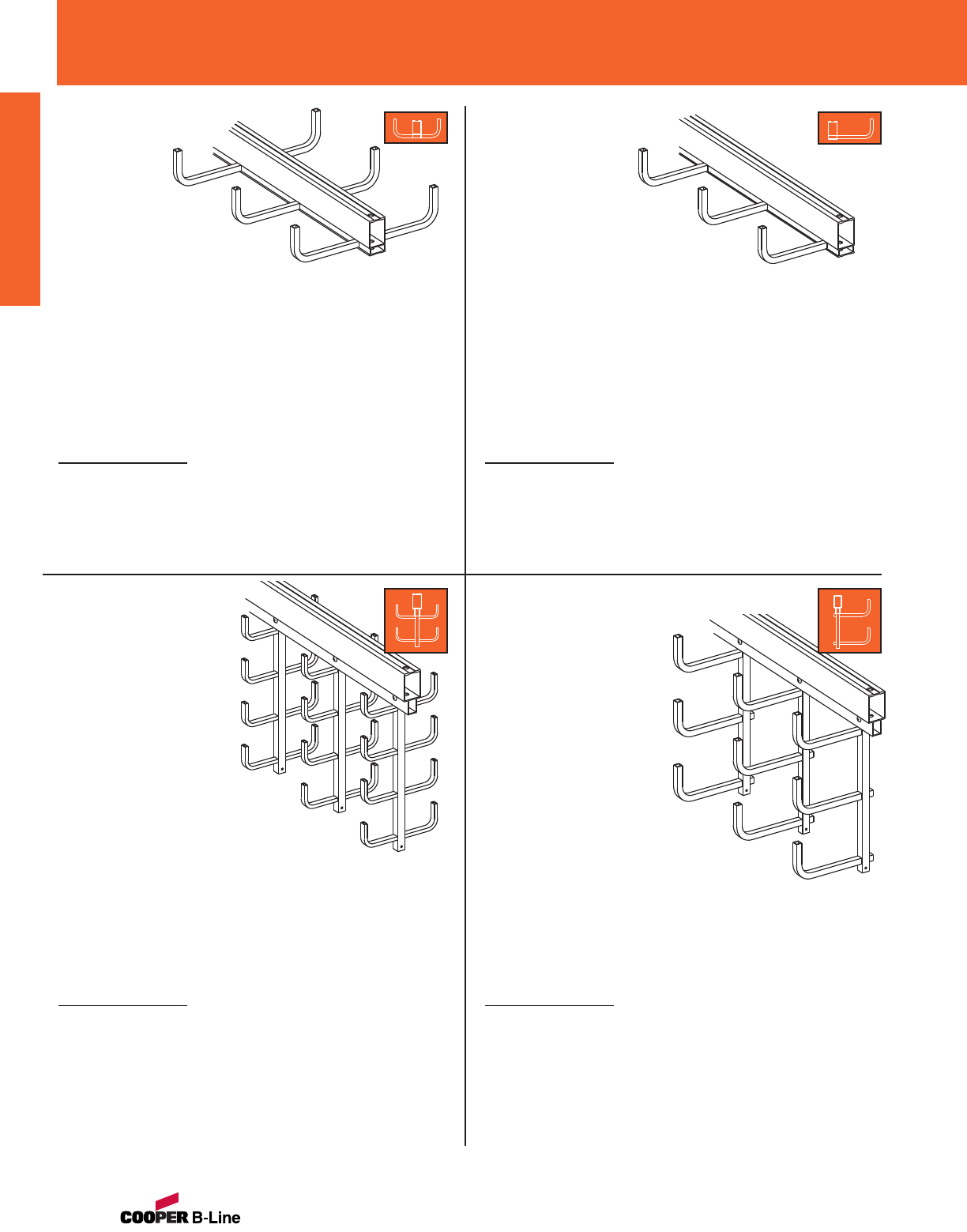 COOPER B-Line